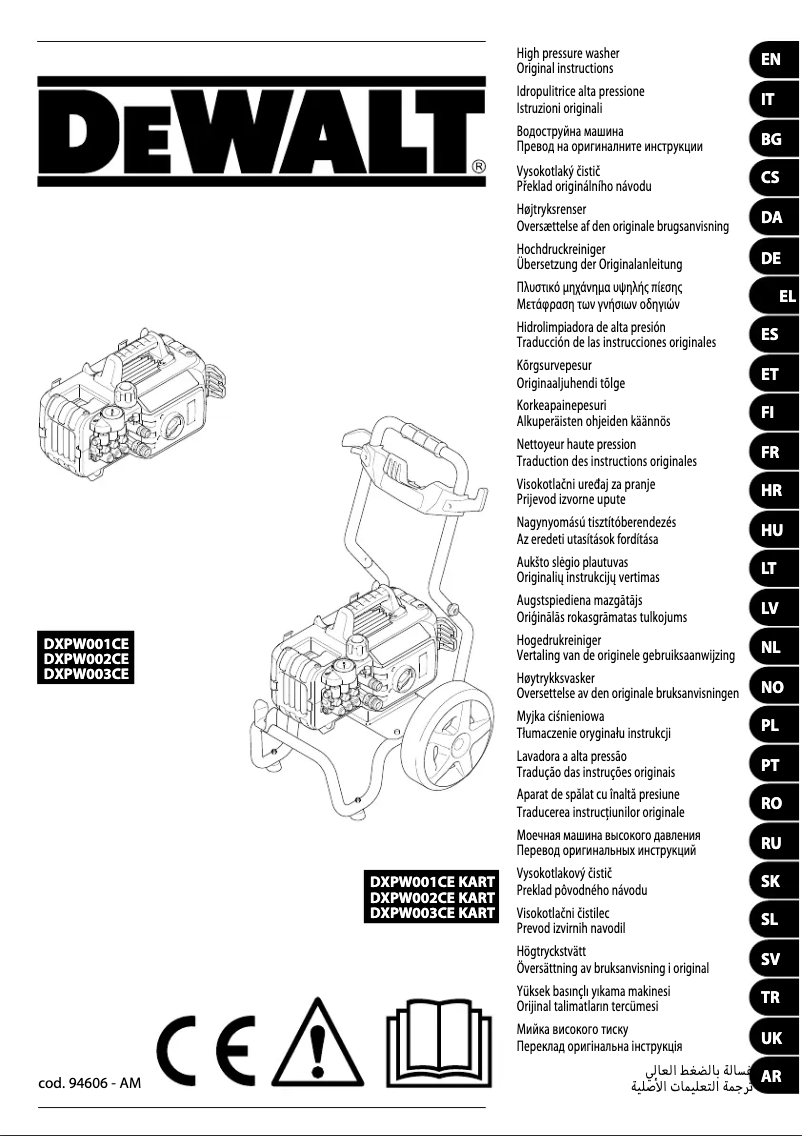 DEWALT®

DXPW001CE
DXPW002CE
DXPW003CE

DXPW001CE KART
DXPW002CE KART
DXPW003CE KART

CE

cod. 94606 - AM

High pressure washer
Original instructions
EN

Idropulitrice alta pressione
Istruzioni originali
IT

Водоструйна машина
Превод на оригиналните инструкции
BG

Vysokotlaký čistič
Překlad originálního návodu
CS

Højtryksrenser
Oversættelse af den originale brugsanvisning
DA

Hochdruckreiniger
Übersetzung der Originalanleitung
DE

Πλυστικό μηχάνημα υψηλής πίεσης
Μετάφραση των γνήσιων οδηγιών
EL

Hidrolimpiadora de alta presión
Traducción de las instrucciones originales
ES

Kõrgsurvepesur
Originaaljuhendi tõlge
ET

Korkeapainepesuri
Alkuperäisten ohjeiden käännös
FI

Nettoyeur haute pression
Traduction des instructions originales
FR

Visokotlačni uređaj za pranje
Prijevod izvorne upute
HR

Nagynyomású tisztítóberendezés
Az eredeti utasítások fordítása
HU

Aukšto slėgio plautuvas
Originalių instrukcijų vertimas
LT

Augstspiediena mazgātājs
Oriģinālās rokasgrāmatas tulkojums
LV

Hogedrukreiniger
Vertaling van de originele gebruiksaanwijzing
NL

Høytrykksvasker
Oversettelse av den originale bruksanvisningen
NO

Myjka ciśnieniowa
Tłumaczenie oryginału instrukcji
PL

Lavadora a alta pressão
Tradução das instruções originais
PT

Aparat de spălat cu înaltă presiune
Traducerea instrucțiunilor originale
RO

Моечная машина высокого давления
Перевод оригинальных инструкций
RU

Vysokotlakový čistič
Preklad pôvodného návodu
SK

Visokotlačni čistilec
Prevod izvirnih navodil
SL

Högtryckstvätt
Översättning av bruksanvisning i original
SV

Yüksek basınçlı yıkama makinesi
Orijinal talimatların tercümesi
TR

Мийка високого тиску
Переклад оригінальна інструкція
UK

غسالة بالضغط العالي
ترجمة التعليمات الأصلية
AR