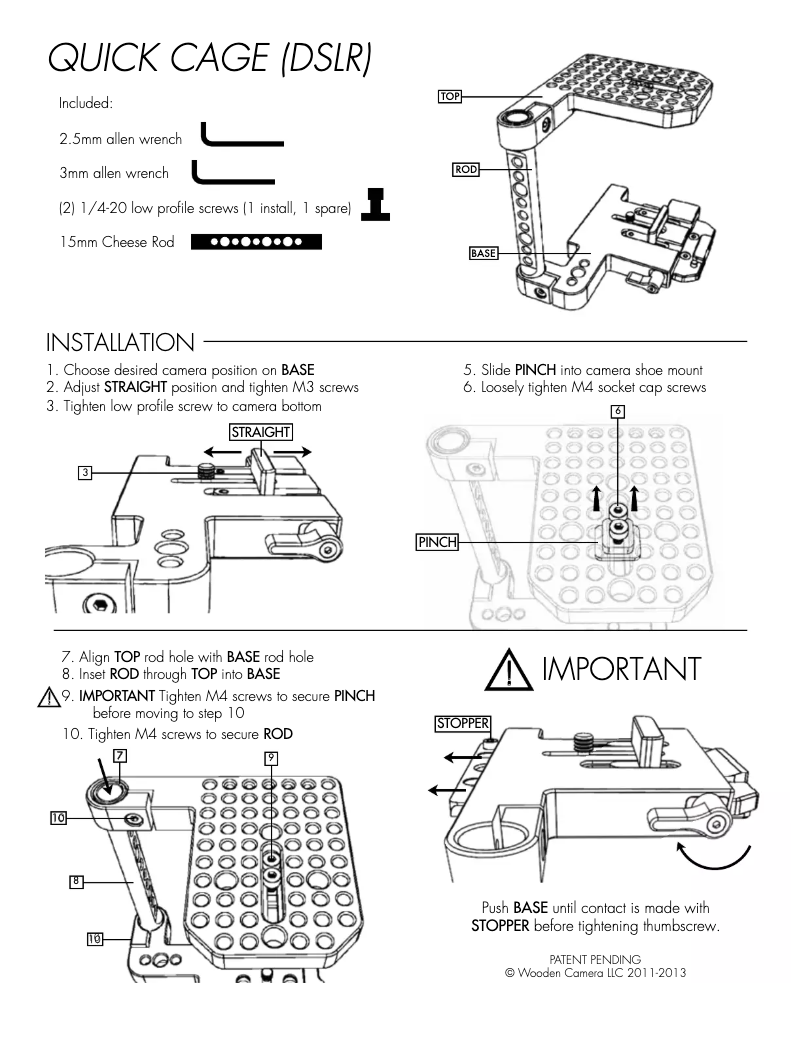 QUICK CAGE (DSLR)

Included:

2.5mm allen wrench

3mm allen wrench

(2) 1/4-20 low profile screws (1 install, 1 spare)

15mm Cheese Rod

TOP

ROD

BASE

INSTALLATION

1. Choose desired camera position on BASE
2. Adjust STRAIGHT position and tighten M3 screws
3. Tighten low profile screw to camera bottom

5. Slide PINCH into camera shoe mount
6. Loosely tighten M4 socket cap screws

STRAIGHT

3

6

PINCH

7. Align TOP rod hole with BASE rod hole
8. Inset ROD through TOP into BASE
9. IMPORTANT Tighten M4 screws to secure PINCH before moving to step 10
10. Tighten M4 screws to secure ROD

7

9

10

8

10

IMPORTANT

STOPPER

Push BASE until contact is made with STOPPER before tightening thumbscrew.

PATENT PENDING
© Wooden Camera LLC 2011-2013