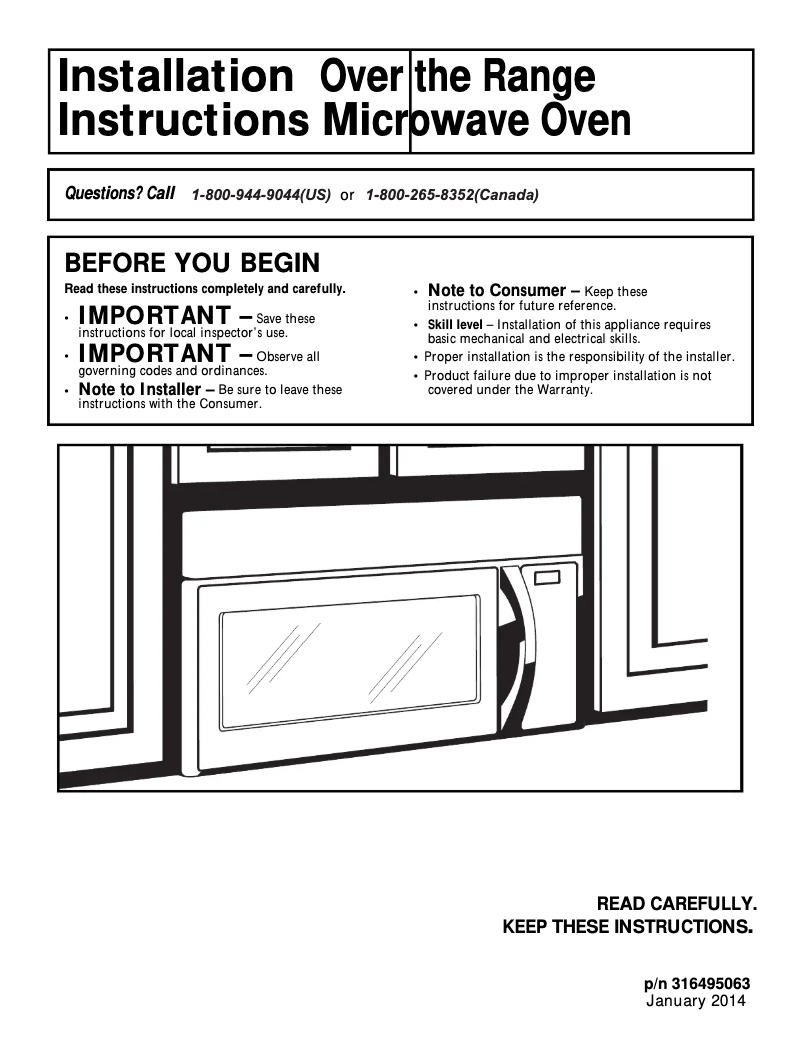 Installation Instructions

Over the Range Microwave Oven

Questions? Call 1-800-944-9044(US) or 1-800-265-8352(Canada)

BEFORE YOU BEGIN

Read these instructions completely and carefully.

• IMPORTANT – Save these instructions for local inspector's use.

• IMPORTANT – Observe all governing codes and ordinances.

• Note to Installer – Be sure to leave these instructions with the Consumer.

• Note to Consumer – Keep these instructions for future reference.

• Skill level – Installation of this appliance requires basic mechanical and electrical skills.

• Proper installation is the responsibility of the installer.

• Product failure due to improper installation is not covered under the Warranty.

READ CAREFULLY.
KEEP THESE INSTRUCTIONS.

p/n 316495063
January 2014