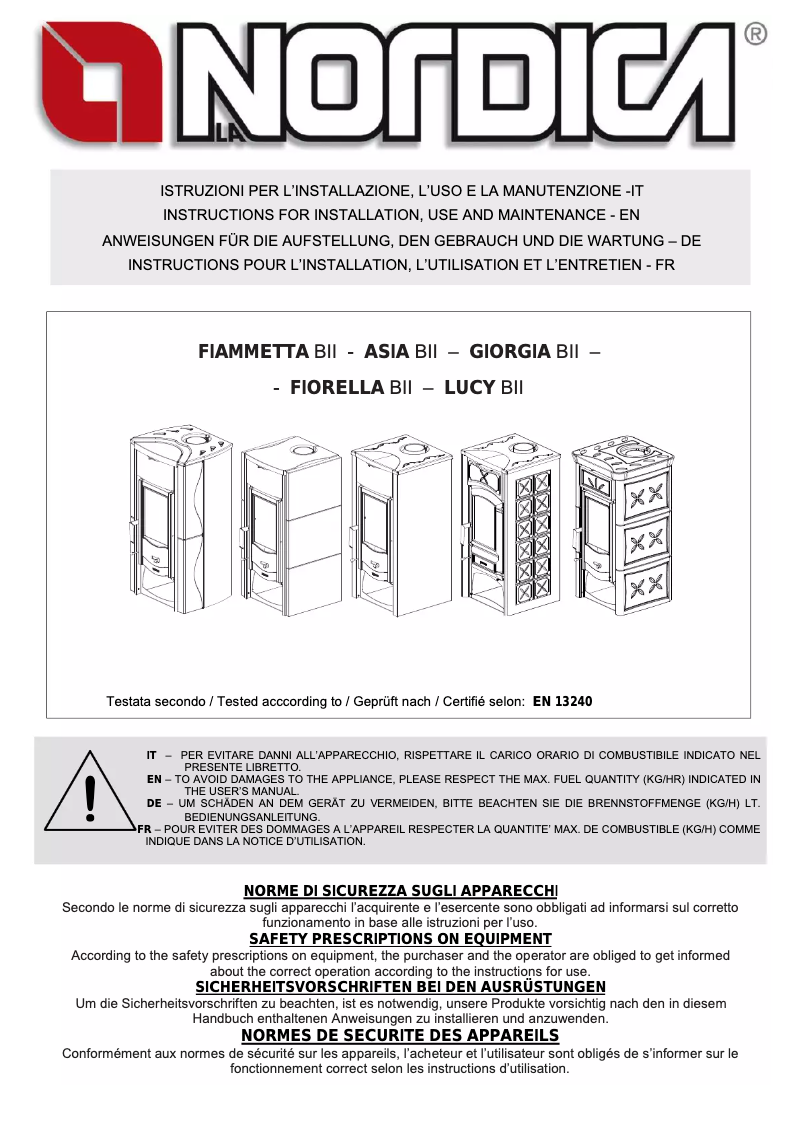 LA NORDICA ®

ISTRUZIONI PER L'INSTALLAZIONE, L'USO E LA MANUTENZIONE -IT
INSTRUCTIONS FOR INSTALLATION, USE AND MAINTENANCE - EN
ANWEISUNGEN FÜR DIE AUFSTELLUNG, DEN GEBRAUCH UND DIE WARTUNG – DE
INSTRUCTIONS POUR L'INSTALLATION, L'UTILISATION ET L'ENTRETIEN - FR

FIAMMETTA BII - ASIA BII – GIORGIA BII –
- FIORELLA BII – LUCY BII

Testata secondo / Tested acccording to / Geprüft nach / Certifié selon: EN 13240

IT – PER EVITARE DANNI ALL'APPARECCHIO, RISPETTARE IL CARICO ORARIO DI COMBUSTIBILE INDICATO NEL PRESENTE LIBRETTO.
EN – TO AVOID DAMAGES TO THE APPLIANCE, PLEASE RESPECT THE MAX. FUEL QUANTITY (KG/HR) INDICATED IN THE USER'S MANUAL.
DE – UM SCHÄDEN AN DEM GERÄT ZU VERMEIDEN, BITTE BEACHTEN SIE DIE BRENNSTOFFMENGE (KG/H) LT. BEDIENUNGSANLEITUNG.
FR – POUR EVITER DES DOMMAGES A L'APPAREIL RESPECTER LA QUANTITE' MAX. DE COMBUSTIBLE (KG/H) COMME INDIQUE DANS LA NOTICE D'UTILISATION.

NORME DI SICUREZZA SUGLI APPARECCHI
Secondo le norme di sicurezza sugli apparecchi l'acquirente e l'esercente sono obbligati ad informarsi sul corretto funzionamento in base alle istruzioni per l'uso.
SAFETY PRESCRIPTIONS ON EQUIPMENT
According to the safety prescriptions on equipment, the purchaser and the operator are obliged to get informed about the correct operation according to the instructions for use.
SICHERHEITSVORSCHRIFTEN BEI DEN AUSRÜSTUNGEN
Um die Sicherheitsvorschriften zu beachten, ist es notwendig, unsere Produkte vorsichtig nach den in diesem Handbuch enthaltenen Anweisungen zu installieren und anzuwenden.
NORMES DE SECURITE DES APPAREILS
Conformément aux normes de sécurité sur les appareils, l'acheteur et l'utilisateur sont obligés de s'informer sur le fonctionnement correct selon les instructions d'utilisation.