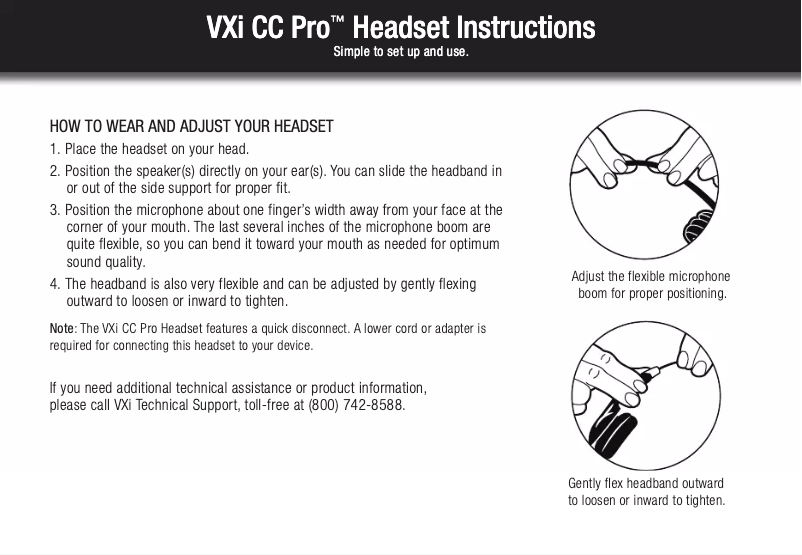 VXi CC Pro™ Headset Instructions
Simple to set up and use.

HOW TO WEAR AND ADJUST YOUR HEADSET

1. Place the headset on your head.
2. Position the speaker(s) directly on your ear(s). You can slide the headband in or out of the side support for proper fit.
3. Position the microphone about one finger's width away from your face at the corner of your mouth. The last several inches of the microphone boom are quite flexible, so you can bend it toward your mouth as needed for optimum sound quality.
4. The headband is also very flexible and can be adjusted by gently flexing outward to loosen or inward to tighten.

Note: The VXi CC Pro Headset features a quick disconnect. A lower cord or adapter is required for connecting this headset to your device.

If you need additional technical assistance or product information, please call VXi Technical Support, toll-free at (800) 742-8588.

Adjust the flexible microphone boom for proper positioning.

Gently flex headband outward to loosen or inward to tighten.