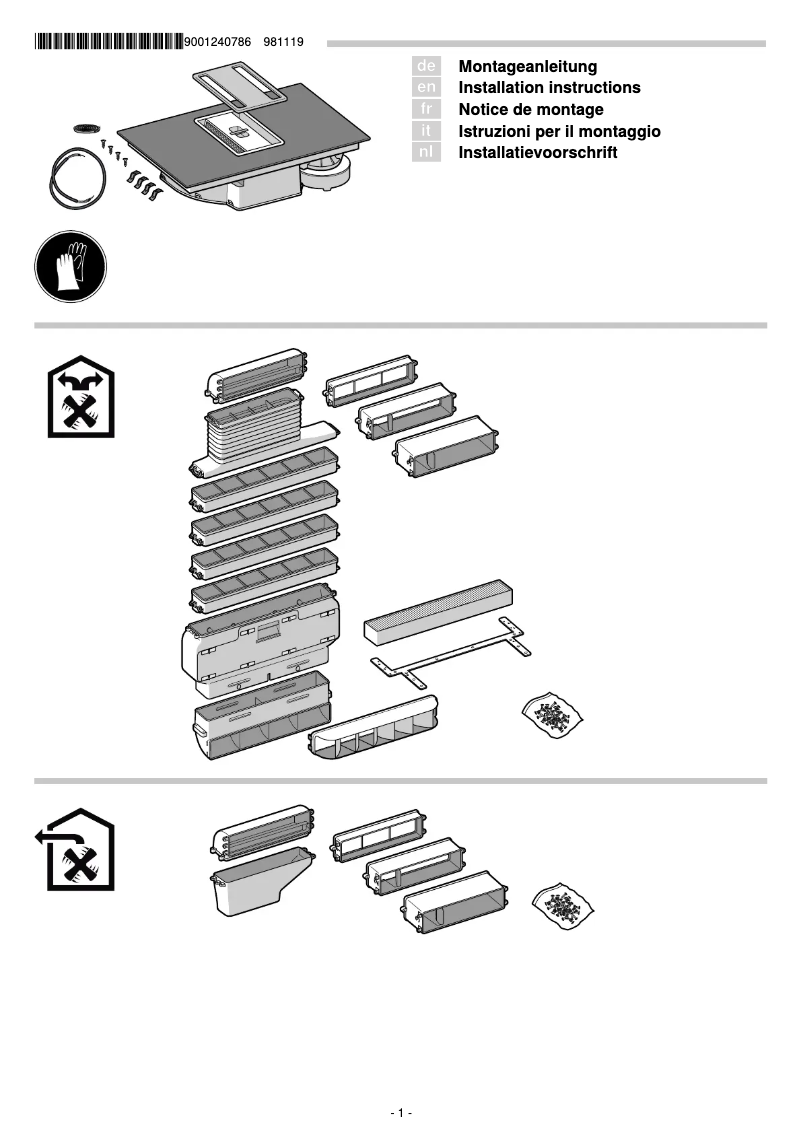 9001240786 981119

de Montageanleitung
en Installation instructions
fr Notice de montage
it Istruzioni per il montaggio
nl Installatievoorschrift

- 1 -