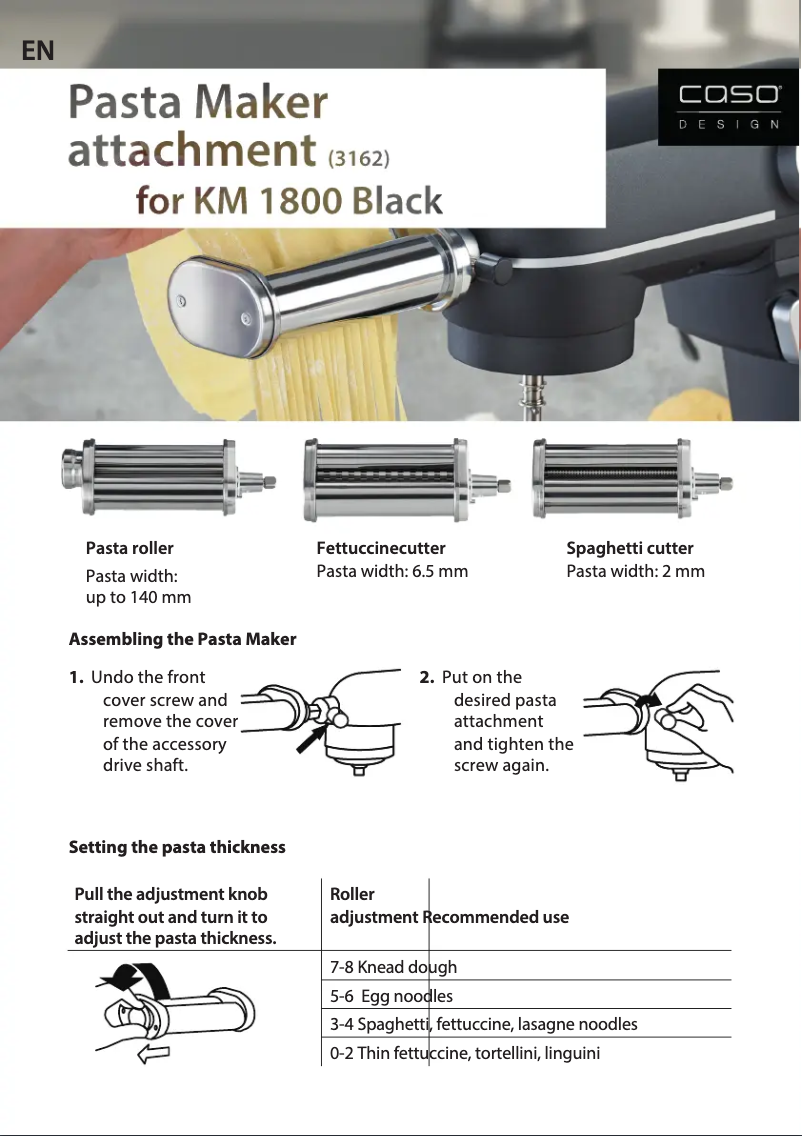 EN

Pasta Maker attachment (3162) for KM 1800 Black

caso DESIGN

Pasta roller
Pasta width: up to 140 mm

Fettuccinecutter
Pasta width: 6.5 mm

Spaghetti cutter
Pasta width: 2 mm

Assembling the Pasta Maker

1. Undo the front cover screw and remove the cover of the accessory drive shaft.

2. Put on the desired pasta attachment and tighten the screw again.

Setting the pasta thickness

| Pull the adjustment knob straight out and turn it to adjust the pasta thickness. | Roller adjustment | Recommended use |
|---|---|---|
| | 7-8 | Knead dough |
| | 5-6 | Egg noodles |
| | 3-4 | Spaghetti, fettuccine, lasagne noodles |
| | 0-2 | Thin fettuccine, tortellini, linguini |