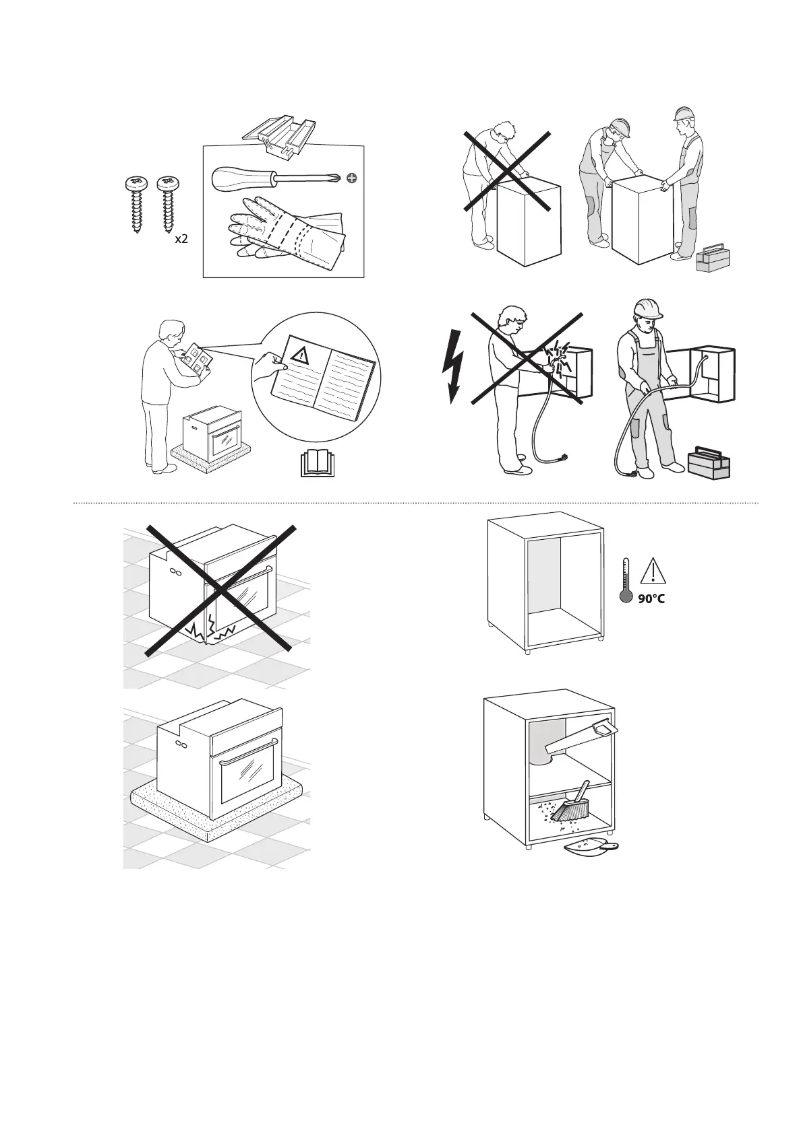 x2

90°C