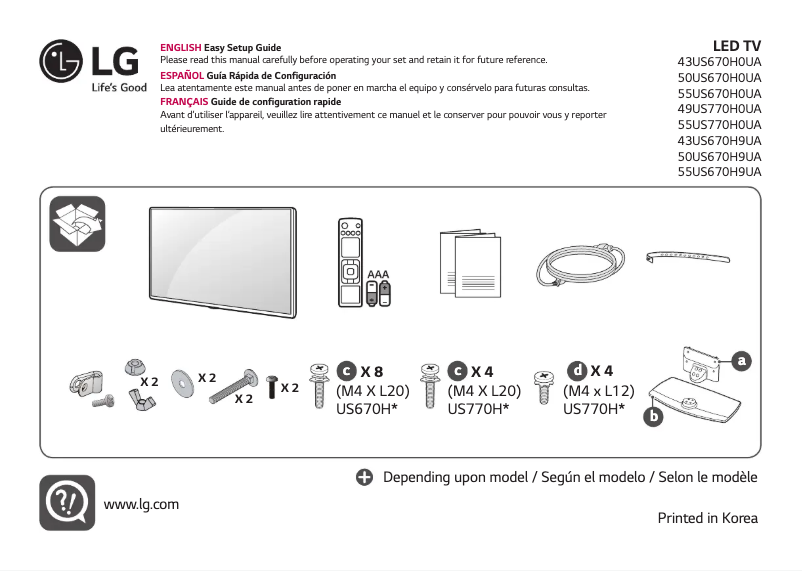 LG
Life's Good

ENGLISH Easy Setup Guide
Please read this manual carefully before operating your set and retain it for future reference.
ESPAÑOL Guía Rápida de Configuración
Lea atentamente este manual antes de poner en marcha el equipo y consérvelo para futuras consultas.
FRANÇAIS Guide de configuration rapide
Avant d'utiliser l'appareil, veuillez lire attentivement ce manuel et le conserver pour pouvoir vous y reporter ultérieurement.

LED TV
43US670H0UA
50US670H0UA
55US670H0UA
49US770H0UA
55US770H0UA
43US670H9UA
50US670H9UA
55US670H9UA

AAA

X 2
X 2
X 2
X 2
c X 8
(M4 X L20)
US670H*
c X 4
(M4 X L20)
US770H*
d X 4
(M4 x L12)
US770H*
a
b

Depending upon model / Según el modelo / Selon le modèle

www.lg.com

Printed in Korea