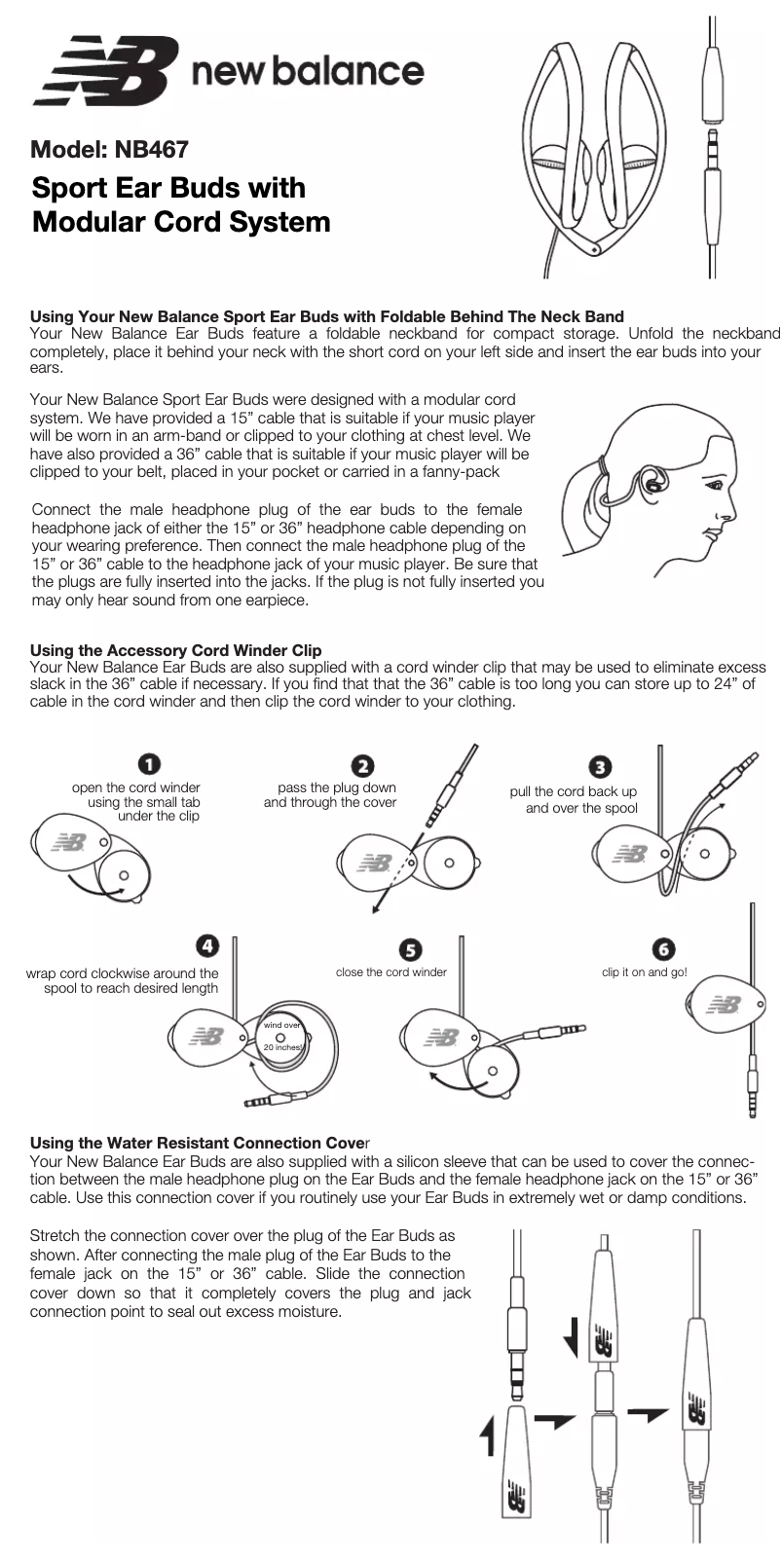 NB new balance

Model: NB467

Sport Ear Buds with Modular Cord System

Using Your New Balance Sport Ear Buds with Foldable Behind The Neck Band
Your New Balance Ear Buds feature a foldable neckband for compact storage. Unfold the neckband completely, place it behind your neck with the short cord on your left side and insert the ear buds into your ears.

Your New Balance Sport Ear Buds were designed with a modular cord system. We have provided a 15” cable that is suitable if your music player will be worn in an arm-band or clipped to your clothing at chest level. We have also provided a 36” cable that is suitable if your music player will be clipped to your belt, placed in your pocket or carried in a fanny-pack

Connect the male headphone plug of the ear buds to the female headphone jack of either the 15” or 36” headphone cable depending on your wearing preference. Then connect the male headphone plug of the 15” or 36” cable to the headphone jack of your music player. Be sure that the plugs are fully inserted into the jacks. If the plug is not fully inserted you may only hear sound from one earpiece.

Using the Accessory Cord Winder Clip
Your New Balance Ear Buds are also supplied with a cord winder clip that may be used to eliminate excess slack in the 36” cable if necessary. If you find that that the 36” cable is too long you can store up to 24” of cable in the cord winder and then clip the cord winder to your clothing.

1 open the cord winder using the small tab under the clip

2 pass the plug down and through the cover

3 pull the cord back up and over the spool

4 wrap cord clockwise around the spool to reach desired length

wind over 20 inches

5 close the cord winder

6 clip it on and go!

Using the Water Resistant Connection Cover
Your New Balance Ear Buds are also supplied with a silicon sleeve that can be used to cover the connection between the male headphone plug on the Ear Buds and the female headphone jack on the 15” or 36” cable. Use this connection cover if you routinely use your Ear Buds in extremely wet or damp conditions.

Stretch the connection cover over the plug of the Ear Buds as shown. After connecting the male plug of the Ear Buds to the female jack on the 15” or 36” cable. Slide the connection cover down so that it completely covers the plug and jack connection point to seal out excess moisture.