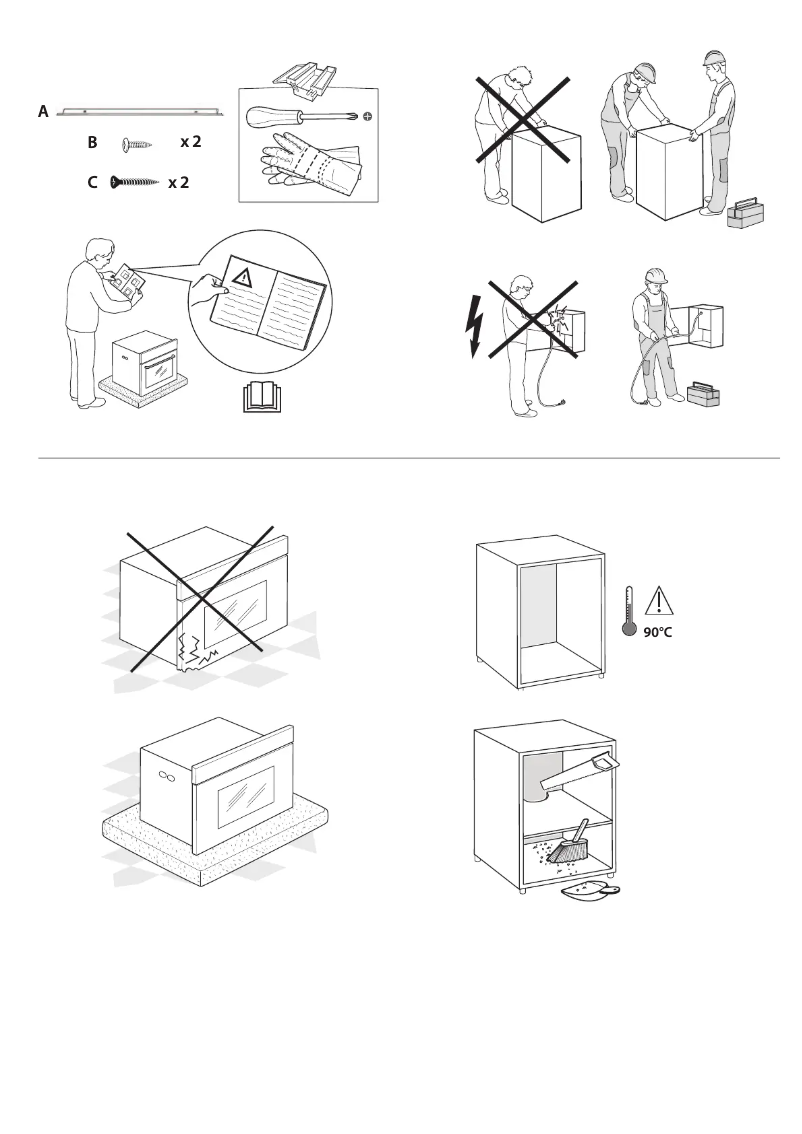 A

B x 2

C x 2

90°C