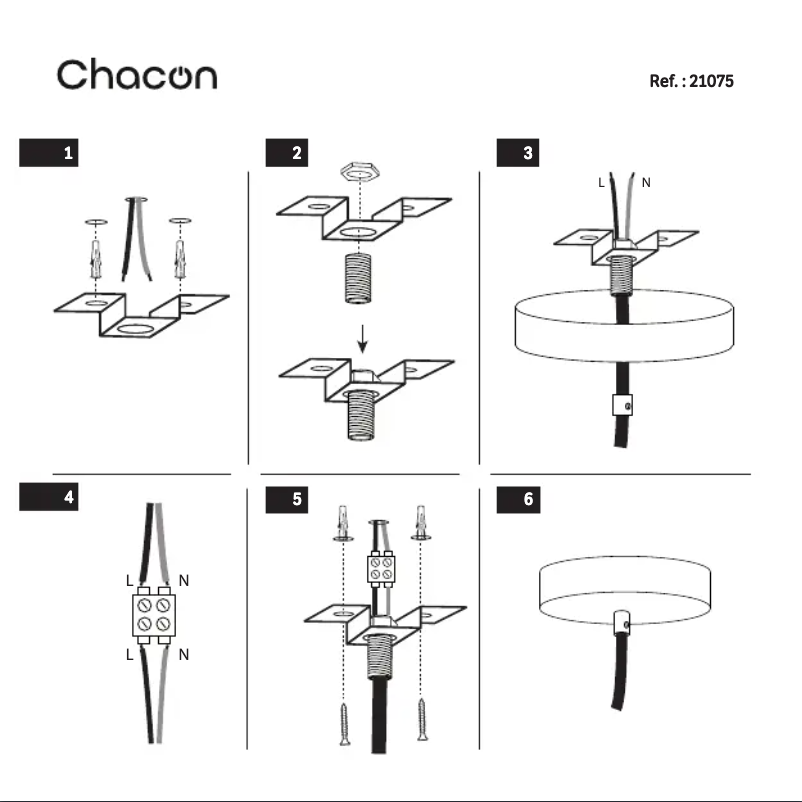 Chacon

Ref. : 21075

1

2

3

L N

4

L N

L N

5

6