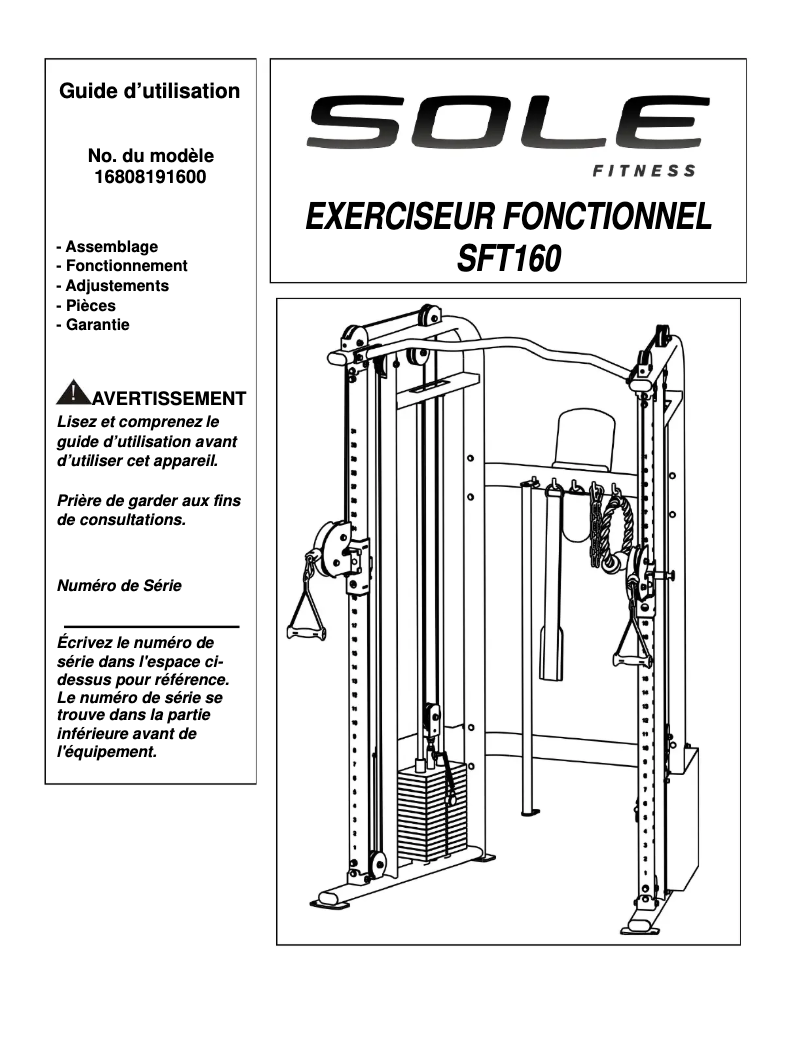 Guide d'utilisation

No. du modèle
16808191600

- Assemblage
- Fonctionnement
- Adjustements
- Pièces
- Garantie

AVERTISSEMENT
Lisez et comprenez le guide d'utilisation avant d'utiliser cet appareil.

Prière de garder aux fins de consultations.

Numéro de Série

Écrivez le numéro de série dans l'espace ci-dessus pour référence. Le numéro de série se trouve dans la partie inférieure avant de l'équipement.

SOLE
FITNESS

EXERCISEUR FONCTIONNEL
SFT160