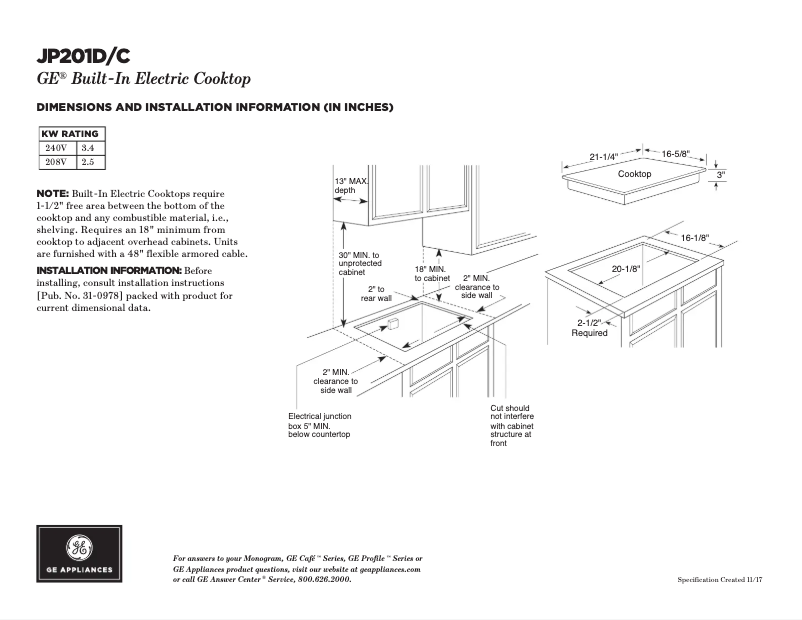 JP201D/C
GE® Built-In Electric Cooktop

DIMENSIONS AND INSTALLATION INFORMATION (IN INCHES)

| KW RATING | |
|---|---|
| 240V | 3.4 |
| 208V | 2.5 |

NOTE: Built-In Electric Cooktops require 1-1/2" free area between the bottom of the cooktop and any combustible material, i.e., shelving. Requires an 18" minimum from cooktop to adjacent overhead cabinets. Units are furnished with a 48" flexible armored cable.

INSTALLATION INFORMATION: Before installing, consult installation instructions [Pub. No. 31-0978] packed with product for current dimensional data.

13" MAX. depth

30" MIN. to unprotected cabinet

18" MIN. to cabinet

2" to rear wall

2" MIN. clearance to side wall

2" MIN. clearance to side wall

Electrical junction box 5" MIN. below countertop

Cut should not interfere with cabinet structure at front

21-1/4"

16-5/8"

Cooktop

3"

16-1/8"

20-1/8"

2-1/2" Required

GE APPLIANCES

For answers to your Monogram, GE Café™ Series, GE Profile™ Series or GE Appliances product questions, visit our website at geappliances.com or call GE Answer Center® Service, 800.626.2000.

Specification Created 11/17