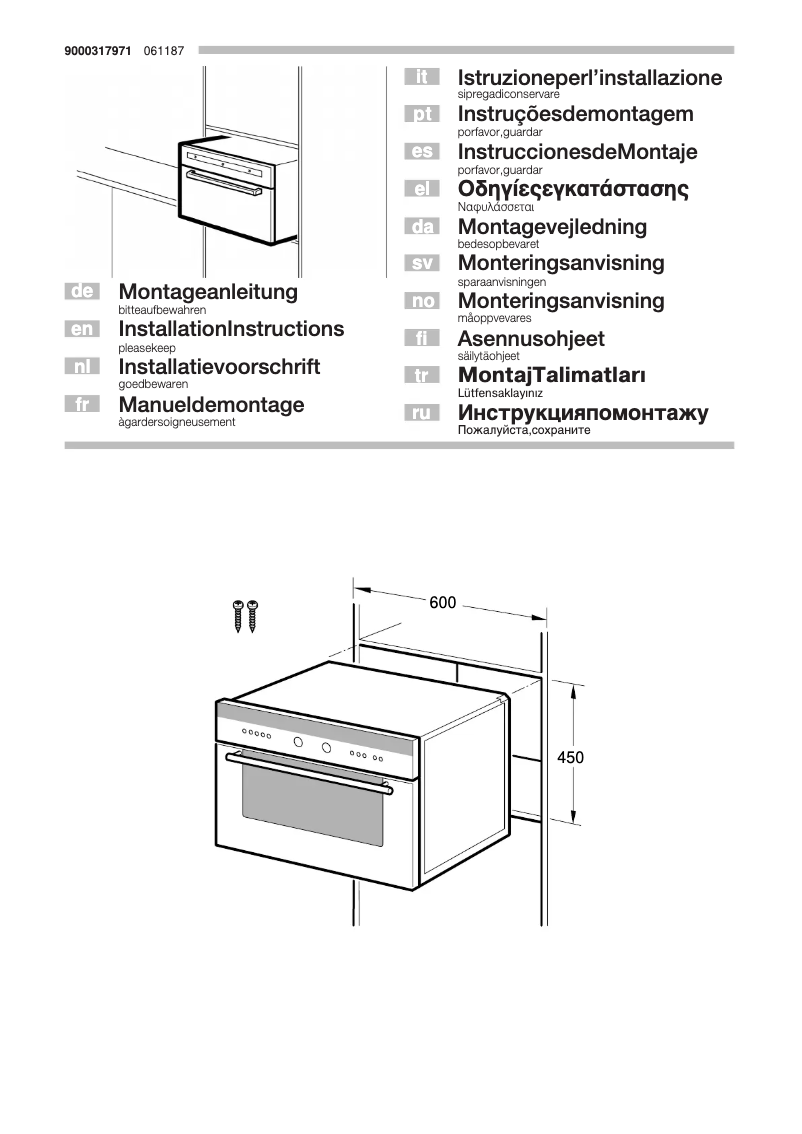 9000317971 061187

de Montageanleitung
bitteaufbewahren
en InstallationInstructions
pleasekeep
nl Installatievoorschrift
goedbewaren
fr Manueldemontage
àgardersoigneusement

it Istruzioneperl'installazione
sipregadiconservare
pt Instruçõesdemontagem
porfavor,guardar
es InstruccionesdeMontaje
porfavor,guardar
el Οδηγίεςεγκατάστασης
Ναφυλάσσεται
da Montagevejledning
bedesopbevaret
sv Monteringsanvisning
sparaanvisningen
no Monteringsanvisning
måoppvevares
fi Asennusohjeet
säilytäohjeet
tr MontajTalimatları
Lütfensaklayınız
ru Инструкцияпомонтажу
Пожалуйста,сохраните

600
450