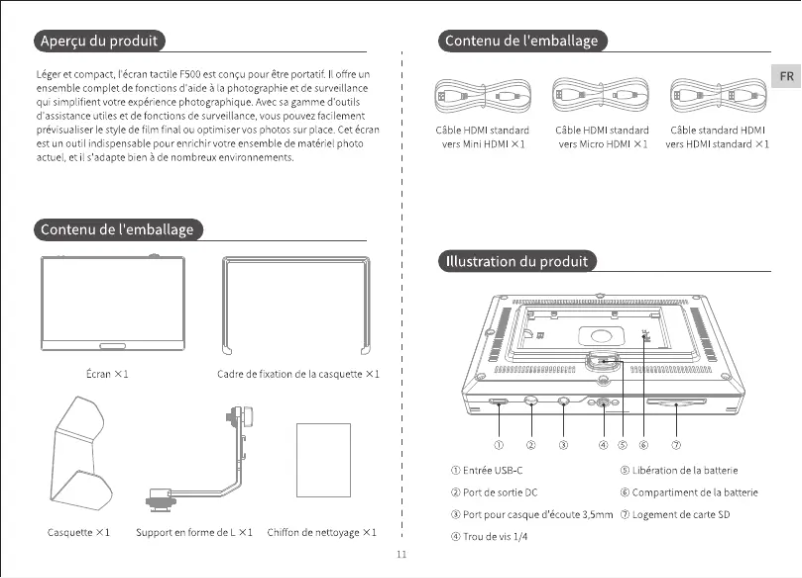 Aperçu du produit

Léger et compact, l'écran tactile F500 est conçu pour être portatif. Il offre un ensemble complet de fonctions d'aide à la photographie et de surveillance qui simplifient votre expérience photographique. Avec sa gamme d'outils d'assistance utiles et de fonctions de surveillance, vous pouvez facilement prévisualiser le style de film final ou optimiser vos photos sur place. Cet écran est un outil indispensable pour enrichir votre ensemble de matériel photo actuel, et il s'adapte bien à de nombreux environnements.

Contenu de l'emballage

Écran ×1

Cadre de fixation de la casquette ×1

Casquette ×1

Support en forme de L ×1

Chiffon de nettoyage ×1

Contenu de l'emballage

FR

Câble HDMI standard vers Mini HDMI ×1

Câble HDMI standard vers Micro HDMI ×1

Câble standard HDMI vers HDMI standard ×1

Illustration du produit

① ② ③ ④ ⑤ ⑥ ⑦

① Entrée USB-C

② Port de sortie DC

③ Port pour casque d'écoute 3,5mm

④ Trou de vis 1/4

⑤ Libération de la batterie

⑥ Compartiment de la batterie

⑦ Logement de carte SD

11