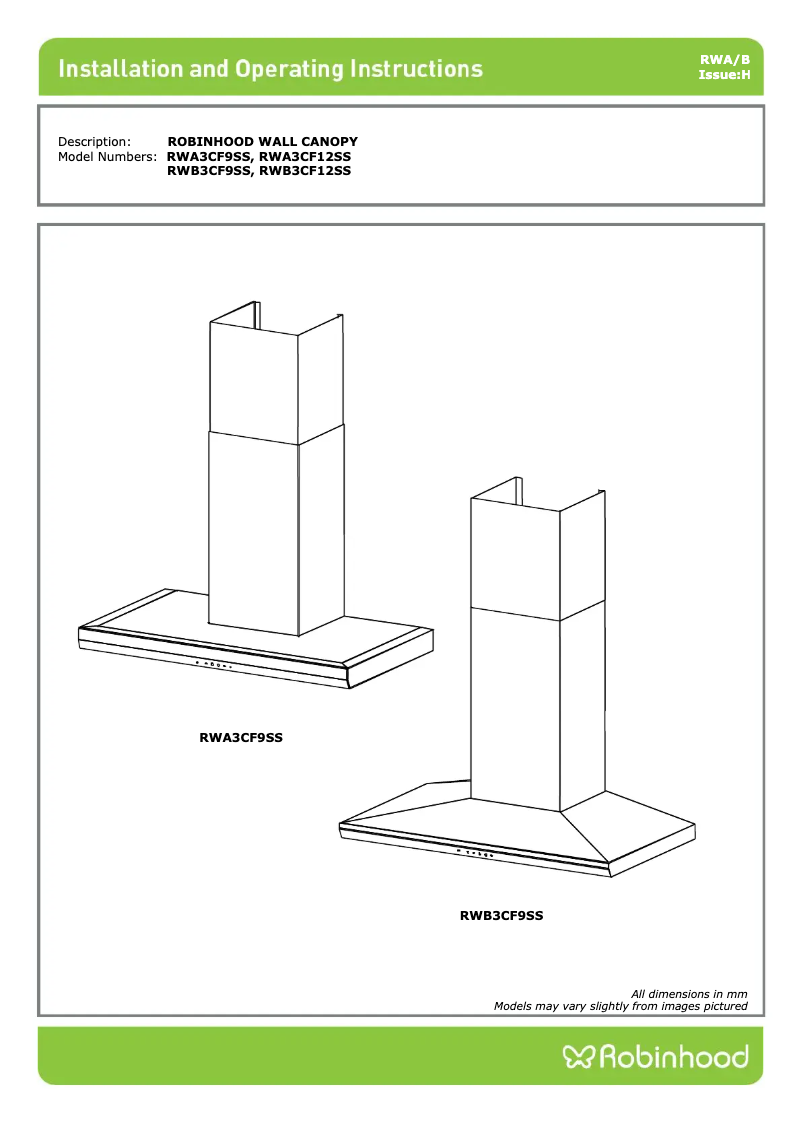 Installation and Operating Instructions

RWA/B
Issue:H

Description: ROBINHOOD WALL CANOPY
Model Numbers: RWA3CF9SS, RWA3CF12SS
RWB3CF9SS, RWB3CF12SS

RWA3CF9SS

RWB3CF9SS

All dimensions in mm
Models may vary slightly from images pictured

Robinhood