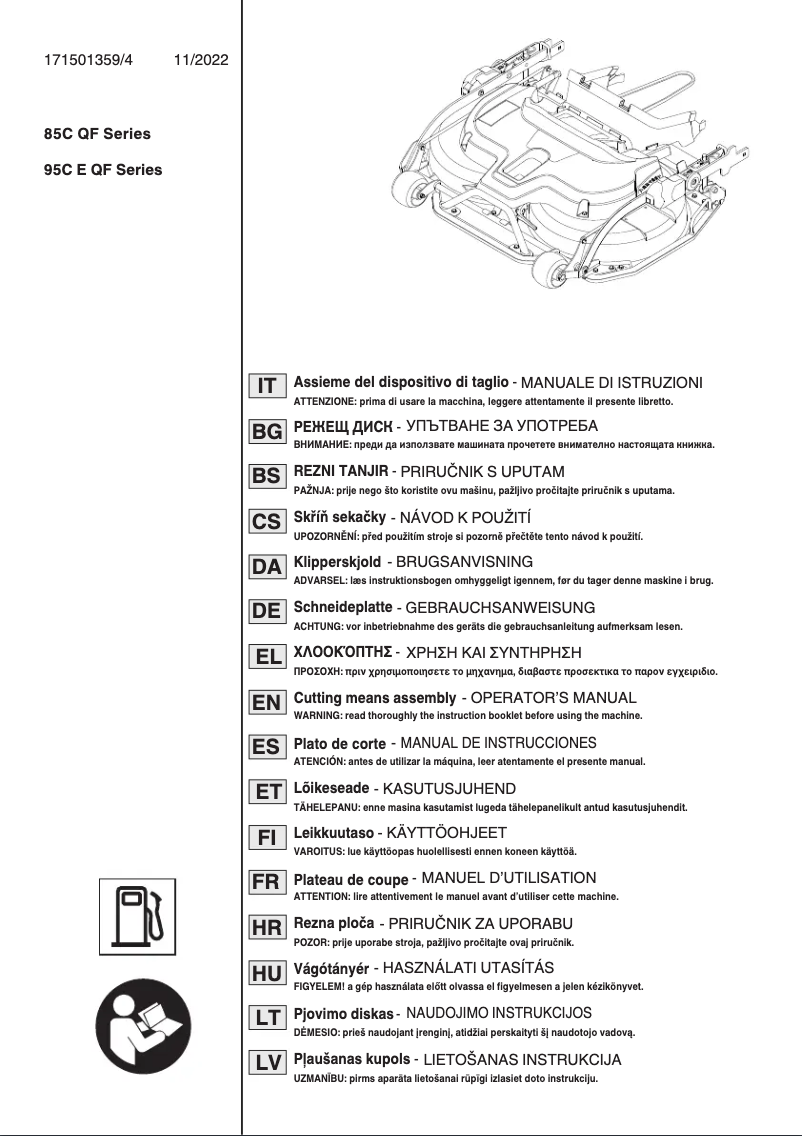 171501359/4 11/2022

85C QF Series

95C E QF Series

IT Assieme del dispositivo di taglio - MANUALE DI ISTRUZIONI
ATTENZIONE: prima di usare la macchina, leggere attentamente il presente libretto.

BG РЕЖЕЩ ДИСК - УПЪТВАНЕ ЗА УПОТРЕБА
ВНИМАНИЕ: преди да използвате машината прочетете внимателно настоящата книжка.

BS REZNI TANJIR - PRIRUČNIK S UPUTAM
PAŽNJA: prije nego što koristite ovu mašinu, pažljivo pročitajte priručnik s uputama.

CS Skříň sekačky - NÁVOD K POUŽITÍ
UPOZORNĚNÍ: před použitím stroje si pozorně přečtěte tento návod k použití.

DA Klipperskjold - BRUGSANVISNING
ADVARSEL: læs instruktionsbogen omhyggeligt igennem, før du tager denne maskine i brug.

DE Schneideplatte - GEBRAUCHSANWEISUNG
ACHTUNG: vor inbetriebnahme des geräts die gebrauchsanleitung aufmerksam lesen.

EL ΧΛΟΟΚΌΠΤΗΣ - ΧΡΗΣΗ ΚΑΙ ΣΥΝΤΗΡΗΣΗ
ΠΡΟΣΟΧΗ: πριν χρησιμοποιησετε το μηχανημα, διαβαστε προσεκτικα το παρον εγχειριδιο.

EN Cutting means assembly - OPERATOR'S MANUAL
WARNING: read thoroughly the instruction booklet before using the machine.

ES Plato de corte - MANUAL DE INSTRUCCIONES
ATENCIÓN: antes de utilizar la máquina, leer atentamente el presente manual.

ET Lõikeseade - KASUTUSJUHEND
TÄHELEPANU: enne masina kasutamist lugeda tähelepanelikult antud kasutusjuhendit.

FI Leikkuutaso - KÄYTTÖOHJEET
VAROITUS: lue käyttöopas huolellisesti ennen koneen käyttöä.

FR Plateau de coupe - MANUEL D'UTILISATION
ATTENTION: lire attentivement le manuel avant d'utiliser cette machine.

HR Rezna ploča - PRIRUČNIK ZA UPORABU
POZOR: prije uporabe stroja, pažljivo pročitajte ovaj priručnik.

HU Vágótányér - HASZNÁLATI UTASÍTÁS
FIGYELEM! a gép használata előtt olvassa el figyelmesen a jelen kézikönyvet.

LT Pjovimo diskas - NAUDOJIMO INSTRUKCIJOS
DĖMESIO: prieš naudojant įrenginį, atidžiai perskaityti šį naudotojo vadovą.

LV Pļaušanas kupols - LIETOŠANAS INSTRUKCIJA
UZMANĪBU: pirms aparāta lietošanai rūpīgi izlasiet doto instrukciju.