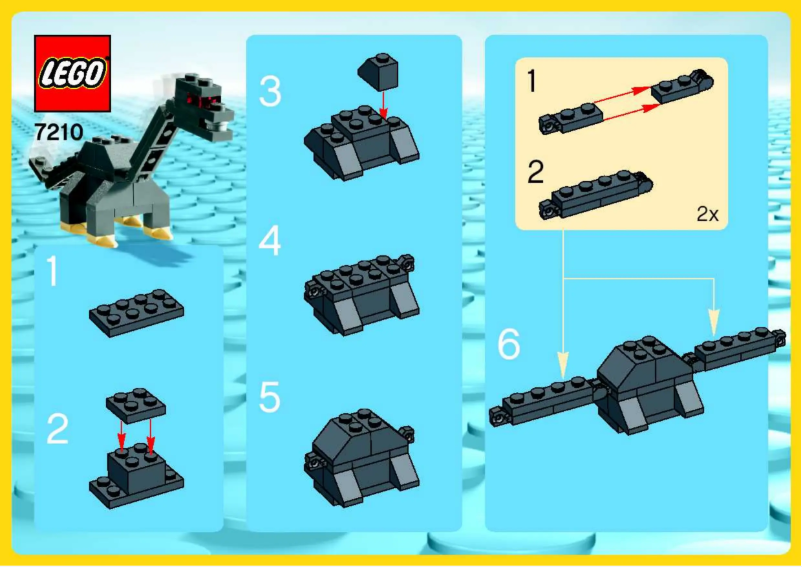 LEGO
7210

1

2

3

4

5

1

2

2x

6