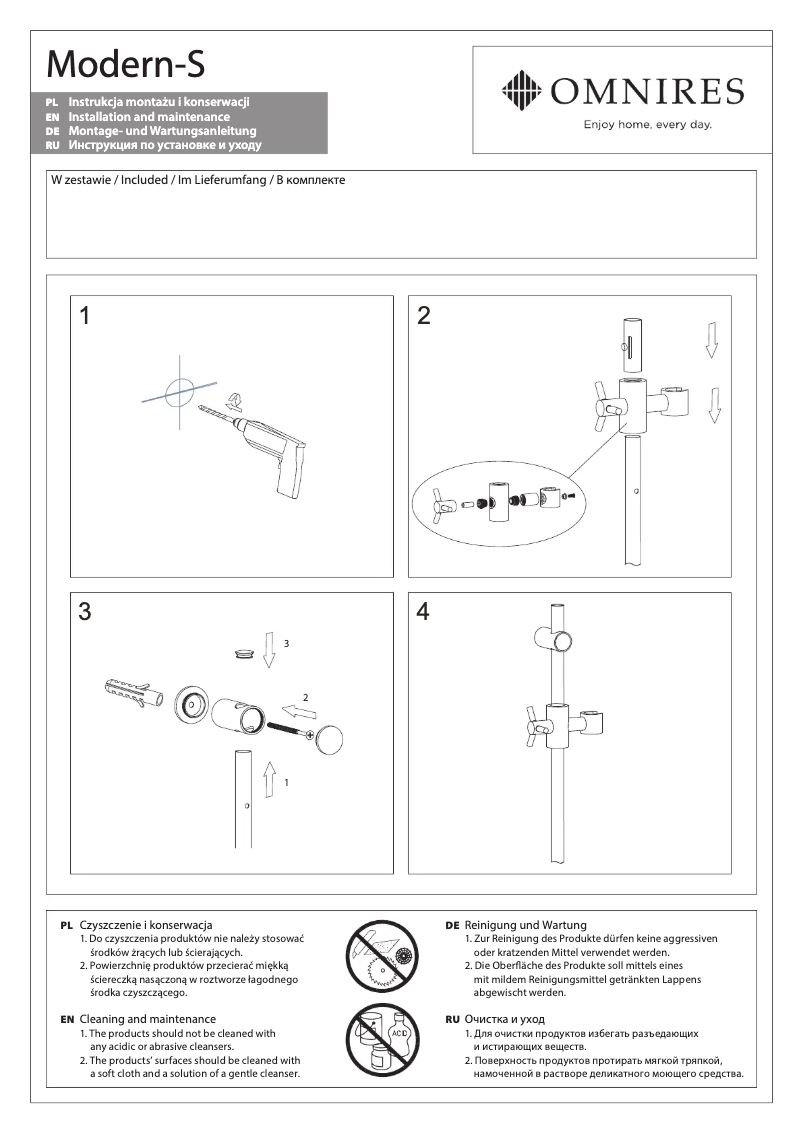 Modern-S

PL Instrukcja montażu i konserwacji
EN Installation and maintenance
DE Montage- und Wartungsanleitung
RU Инструкция по установке и уходу

OMNIRES
Enjoy home, every day.

W zestawie / Included / Im Lieferumfang / В комплекте

1

2

3

3

2

1

4

PL Czyszczenie i konserwacja
1. Do czyszczenia produktów nie należy stosować środków żrących lub ścierających.
2. Powierzchnię produktów przecierać miękką ściereczką nasączoną w roztworze łagodnego środka czyszczącego.

EN Cleaning and maintenance
1. The products should not be cleaned with any acidic or abrasive cleansers.
2. The products' surfaces should be cleaned with a soft cloth and a solution of a gentle cleanser.

ACID

DE Reinigung und Wartung
1. Zur Reinigung des Produkte dürfen keine aggressiven oder kratzenden Mittel verwendet werden.
2. Die Oberfläche des Produkte soll mittels eines mit mildem Reinigungsmittel getränkten Lappens abgewischt werden.

RU Очистка и уход
1. Для очистки продуктов избегать разъедающих и истирающих веществ.
2. Поверхность продуктов протирать мягкой тряпкой, намоченной в растворе деликатного моющего средства.