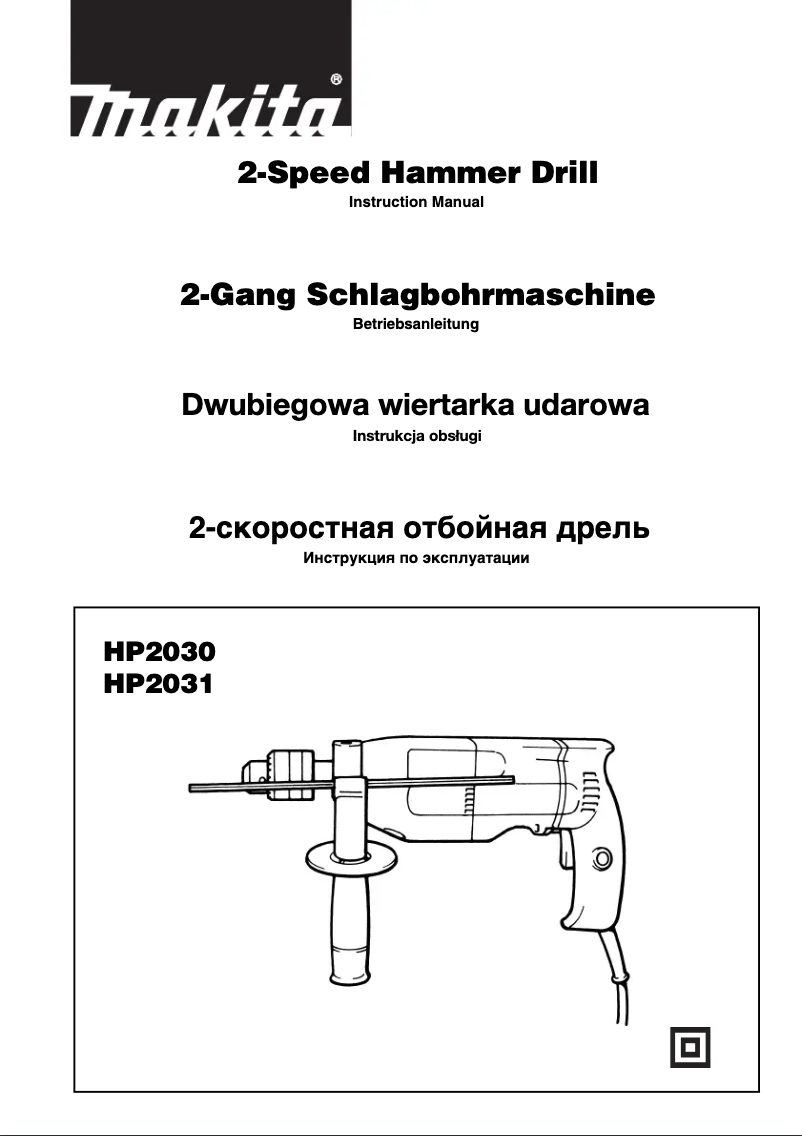 makita®

2-Speed Hammer Drill
Instruction Manual

2-Gang Schlagbohrmaschine
Betriebsanleitung

Dwubiegowa wiertarka udarowa
Instrukcja obsługi

2-скоростная отбойная дрель
Инструкция по эксплуатации

HP2030
HP2031