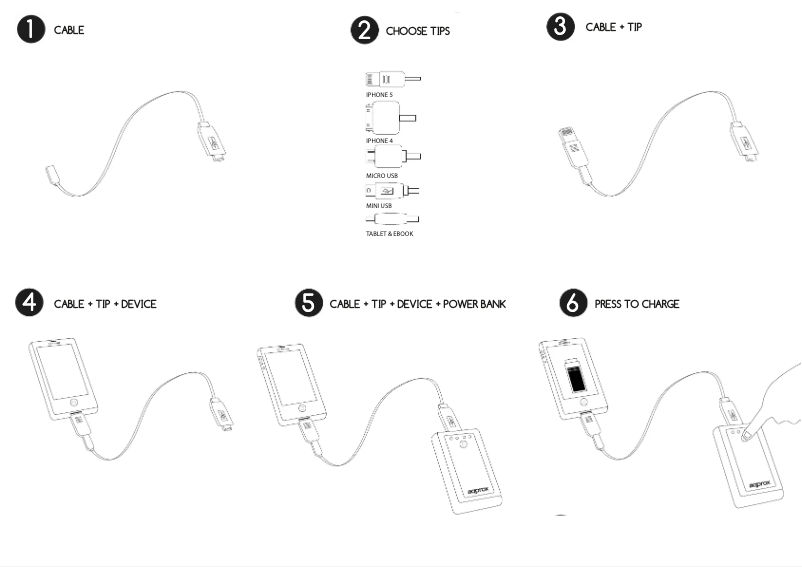 1 CABLE

2 CHOOSE TIPS

IPHONE 5

IPHONE 4

MICRO USB

MINI USB

TABLET & EBOOK

3 CABLE + TIP

4 CABLE + TIP + DEVICE

5 CABLE + TIP + DEVICE + POWER BANK

approx

6 PRESS TO CHARGE

approx