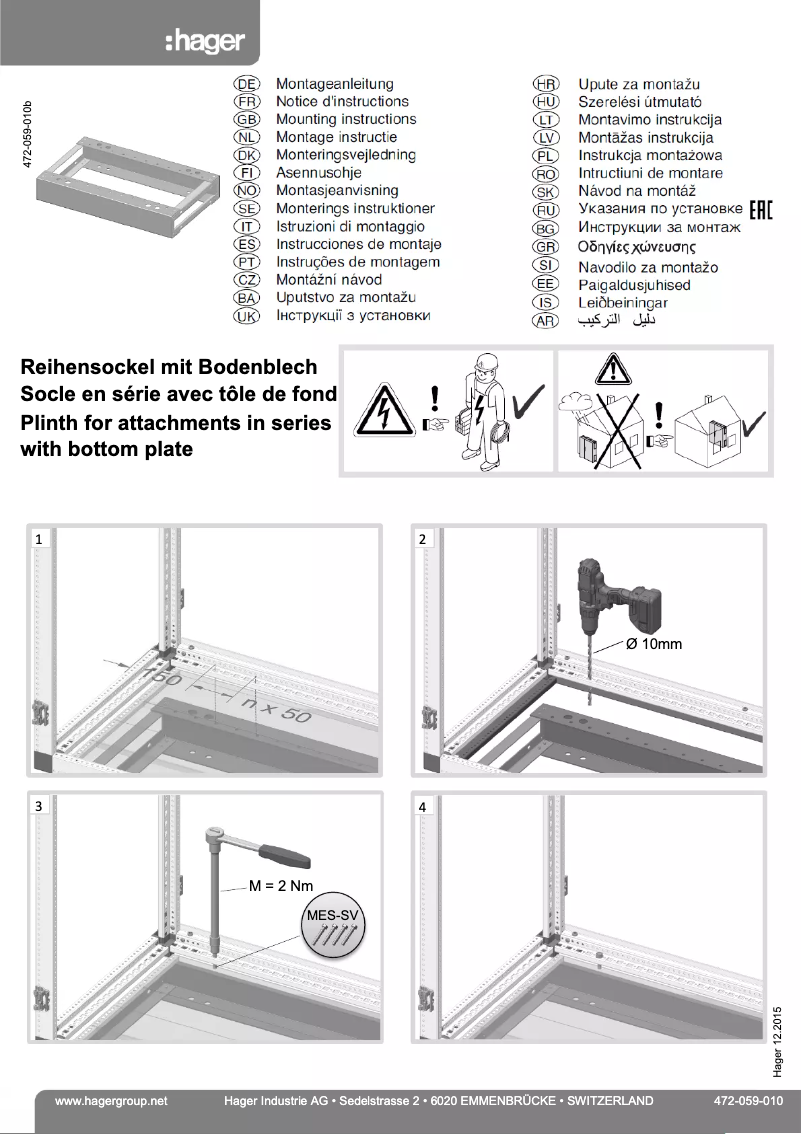 :hager

472-059-010b

DE Montageanleitung
FR Notice d'instructions
GB Mounting instructions
NL Montage instructie
DK Monteringsvejledning
FI Asennusohje
NO Montasjeanvisning
SE Monterings instruktioner
IT Istruzioni di montaggio
ES Instrucciones de montaje
PT Instruções de montagem
CZ Montážní návod
BA Uputstvo za montažu
UK Інструкції з установки

HR Upute za montažu
HU Szerelési útmutató
LT Montavimo instrukcija
LV Montāžas instrukcija
PL Instrukcja montażowa
RO Intructiuni de montare
SK Návod na montáž
RU Указания по установке EAC
BG Инструкции за монтаж
GR Οδηγίες χώνευσης
SI Navodilo za montažo
EE Paigaldusjuhised
IS Leiðbeiningar
AR دليل التركيب

Reihensockel mit Bodenblech
Socle en série avec tôle de fond
Plinth for attachments in series with bottom plate

1
150
n x 50

2
Ø 10mm

3
M = 2 Nm
MES-SV

4

Hager 12.2015

www.hagergroup.net Hager Industrie AG • Sedelstrasse 2 • 6020 EMMENBRÜCKE • SWITZERLAND 472-059-010