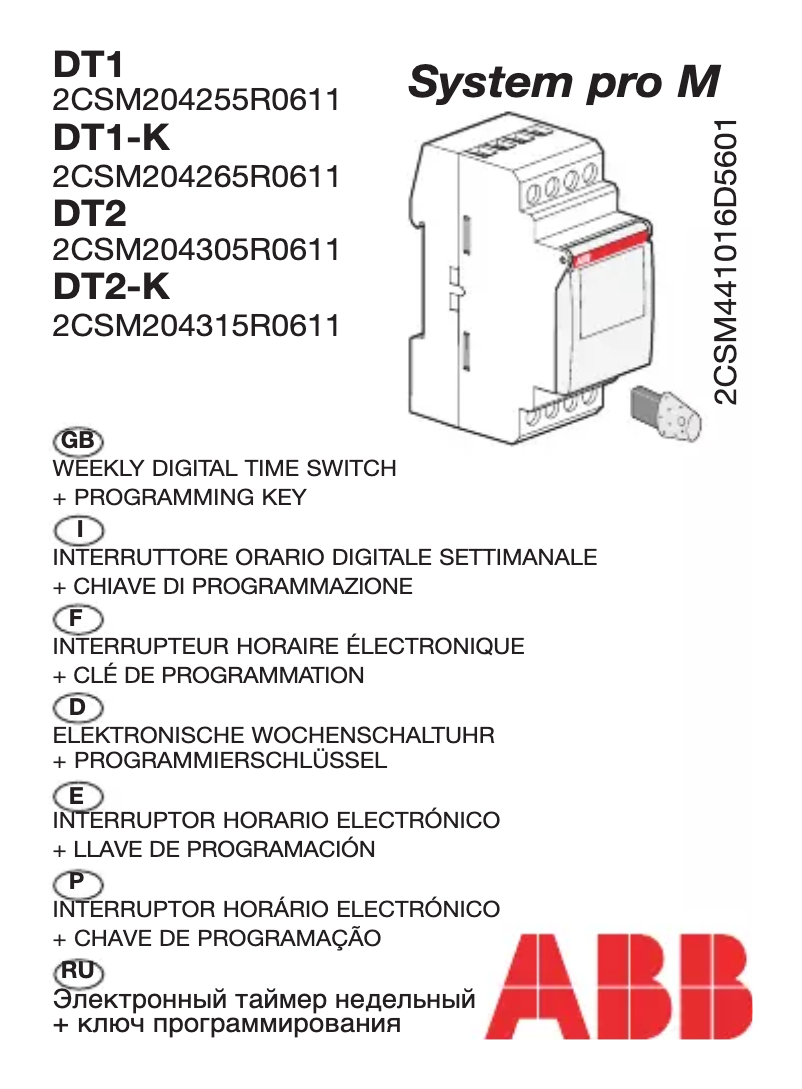 DT1
2CSM204255R0611
DT1-K
2CSM204265R0611
DT2
2CSM204305R0611
DT2-K
2CSM204315R0611

System pro M

2CSM441016D5601

GB
WEEKLY DIGITAL TIME SWITCH
+ PROGRAMMING KEY

I
INTERRUTTORE ORARIO DIGITALE SETTIMANALE
+ CHIAVE DI PROGRAMMAZIONE

F
INTERRUPTEUR HORAIRE ÉLECTRONIQUE
+ CLÉ DE PROGRAMMATION

D
ELEKTRONISCHE WOCHENSCHALTUHR
+ PROGRAMMIERSCHLÜSSEL

E
INTERRUPTOR HORARIO ELECTRÓNICO
+ LLAVE DE PROGRAMACIÓN

P
INTERRUPTOR HORÁRIO ELECTRÓNICO
+ CHAVE DE PROGRAMAÇÃO

RU
Электронный таймер недельный
+ ключ программирования

ABB