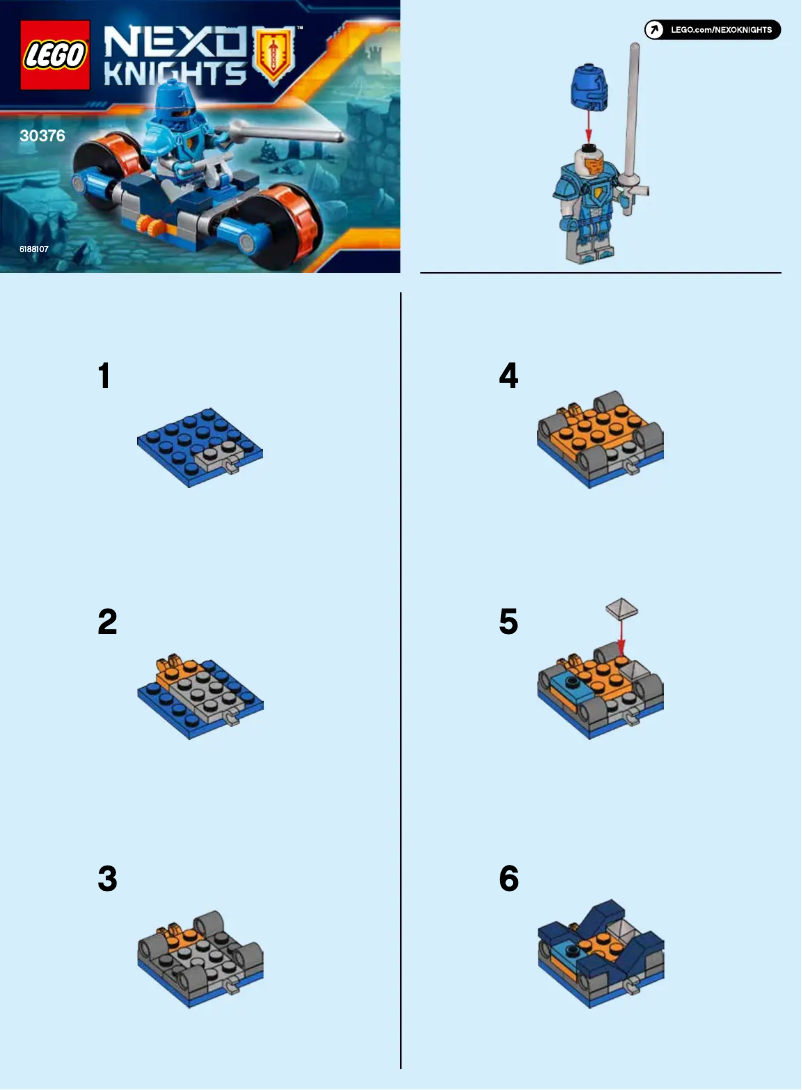 LEGO NEXO KNIGHTS

30376

6188107

LEGO.com/NEXOKNIGHTS

1

2

3

4

5

6