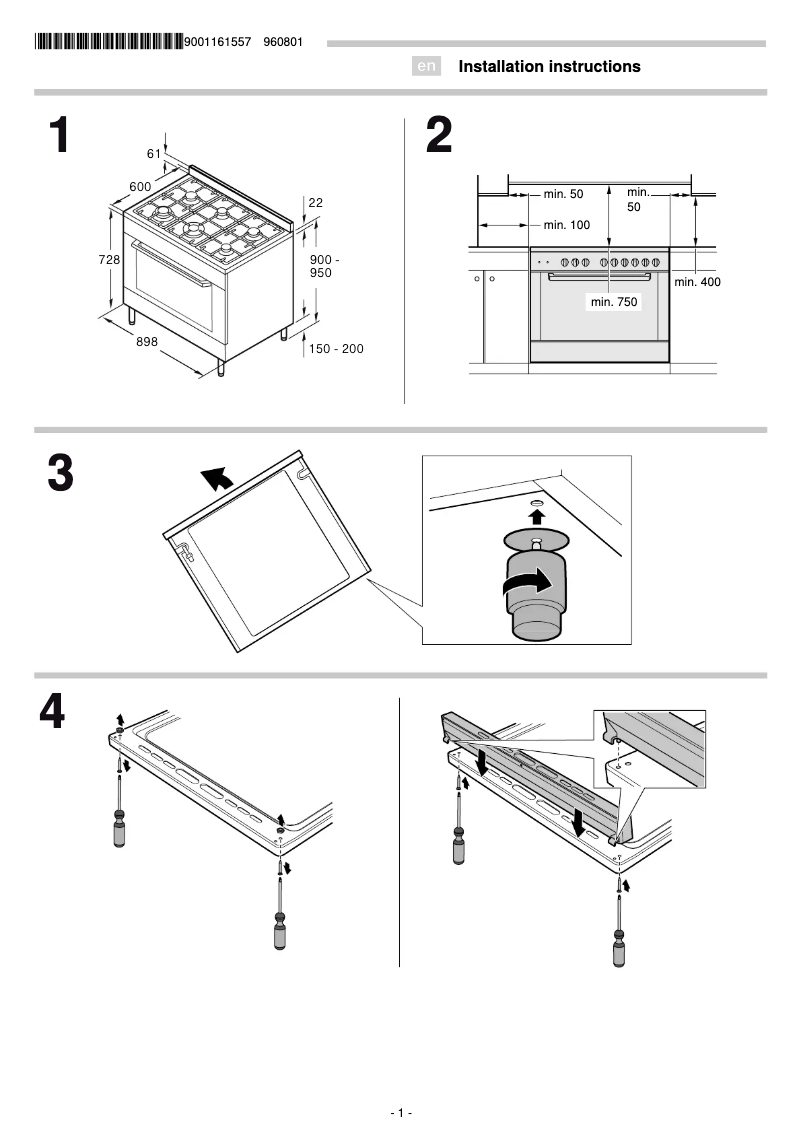 9001161557 960801

en Installation instructions

1

61
600
22
728
900 - 950
898
150 - 200

2

min. 50
min. 50
min. 100
min. 750
min. 400

3

4

- 1 -