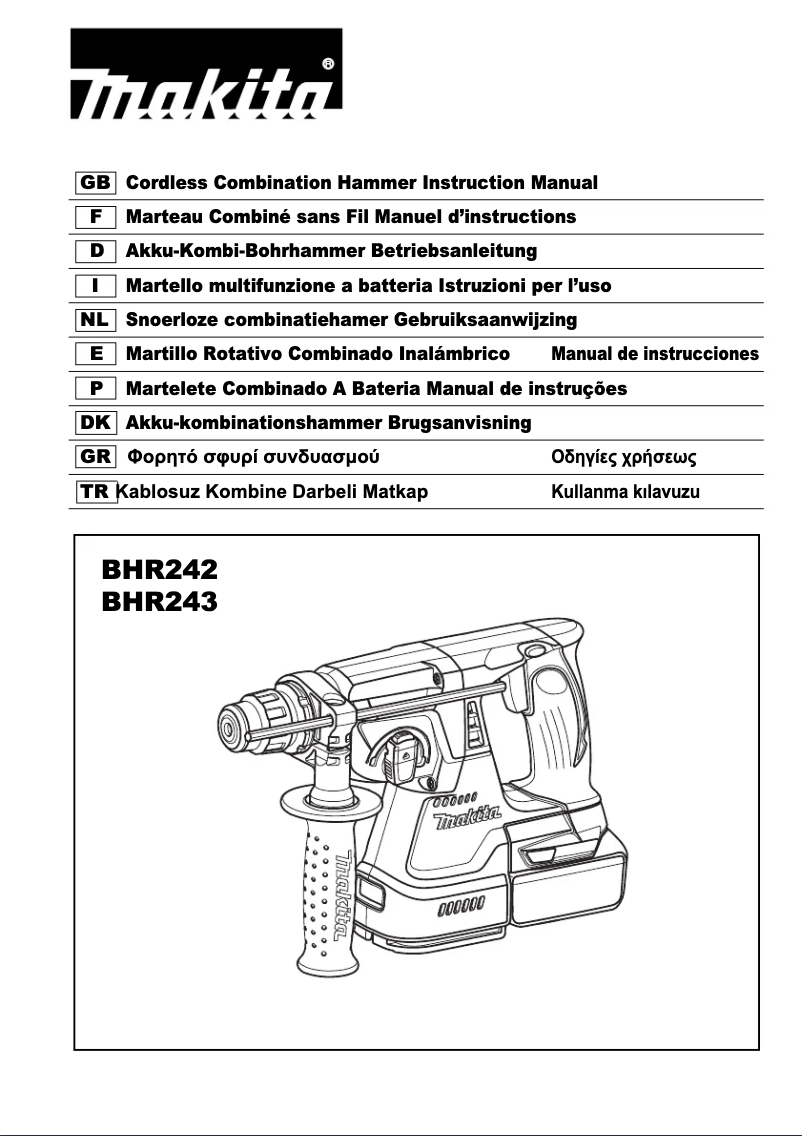 makita®

GB Cordless Combination Hammer Instruction Manual
F Marteau Combiné sans Fil Manuel d'instructions
D Akku-Kombi-Bohrhammer Betriebsanleitung
I Martello multifunzione a batteria Istruzioni per l'uso
NL Snoerloze combinatiehamer Gebruiksaanwijzing
E Martillo Rotativo Combinado Inalámbrico Manual de instrucciones
P Martelete Combinado A Bateria Manual de instruções
DK Akku-kombinationshammer Brugsanvisning
GR Φορητό σφυρί συνδυασμού Οδηγίες χρήσεως
TR Kablosuz Kombine Darbeli Matkap Kullanma kılavuzu

BHR242
BHR243

makita
makita