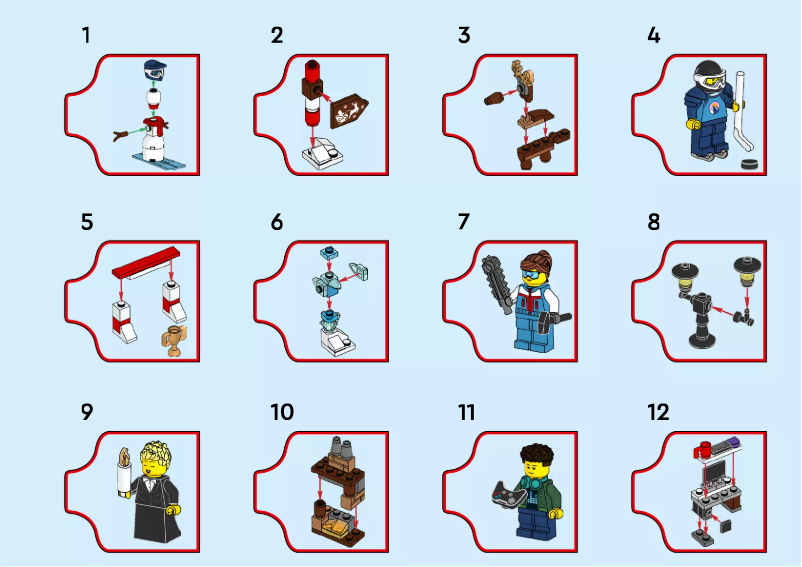 1

2

3

4

5

6

7

8

9

10

11

12