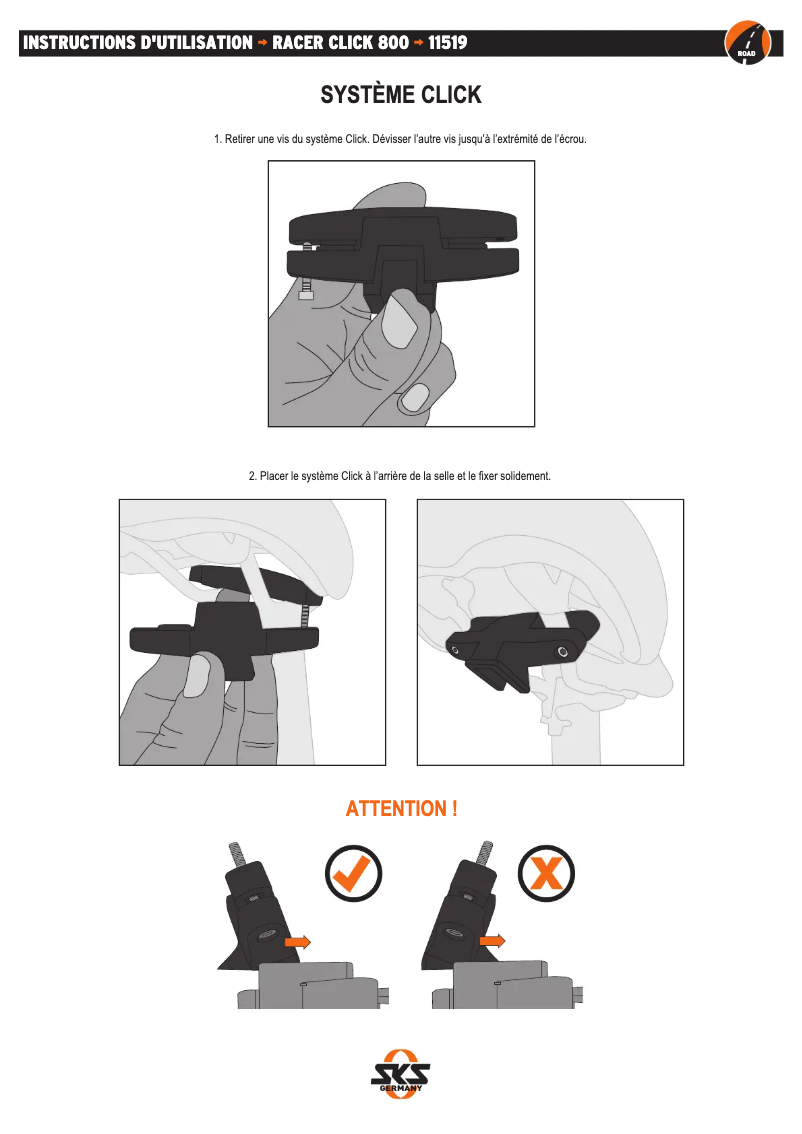 INSTRUCTIONS D'UTILISATION → RACER CLICK 800 → 11519

ROAD

SYSTÈME CLICK

1. Retirer une vis du système Click. Dévisser l'autre vis jusqu'à l'extrémité de l'écrou.

2. Placer le système Click à l'arrière de la selle et le fixer solidement.

ATTENTION !

SKS GERMANY