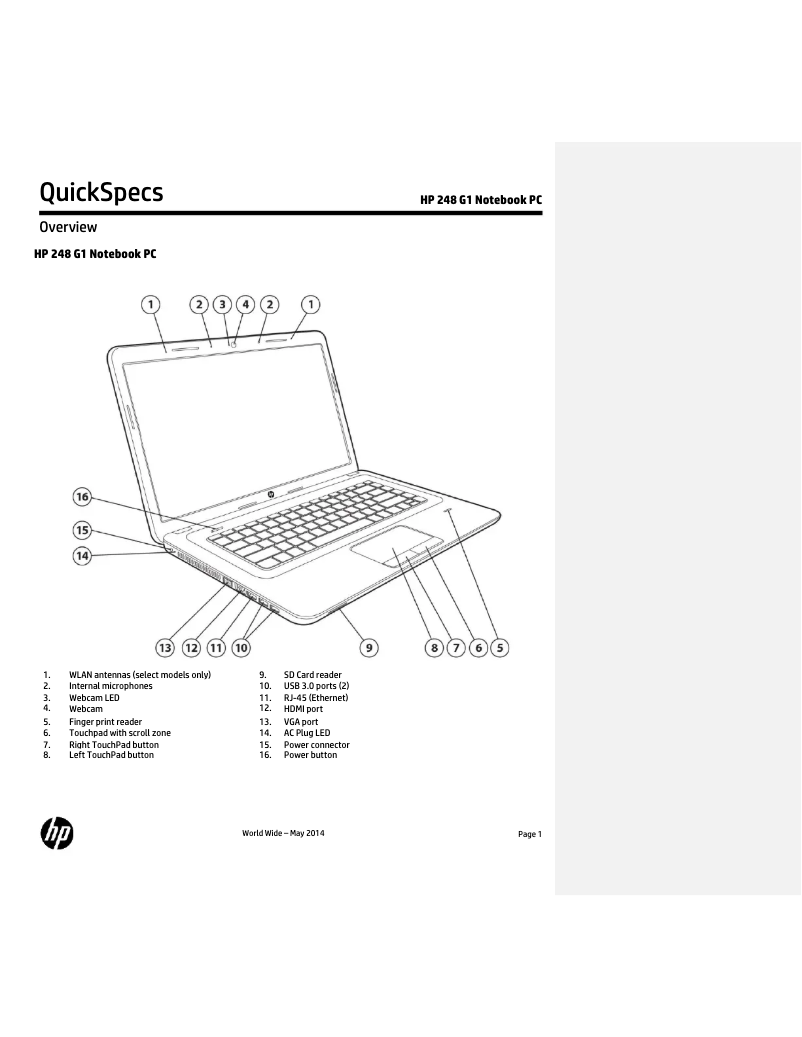 QuickSpecs

HP 248 G1 Notebook PC

Overview

HP 248 G1 Notebook PC

1 2 3 4 2 1

16

15

14

13 12 11 10 9 8 7 6 5

1. WLAN antennas (select models only)
2. Internal microphones
3. Webcam LED
4. Webcam
5. Finger print reader
6. Touchpad with scroll zone
7. Right TouchPad button
8. Left TouchPad button

9. SD Card reader
10. USB 3.0 ports (2)
11. RJ-45 (Ethernet)
12. HDMI port
13. VGA port
14. AC Plug LED
15. Power connector
16. Power button

hp

World Wide – May 2014

Page 1