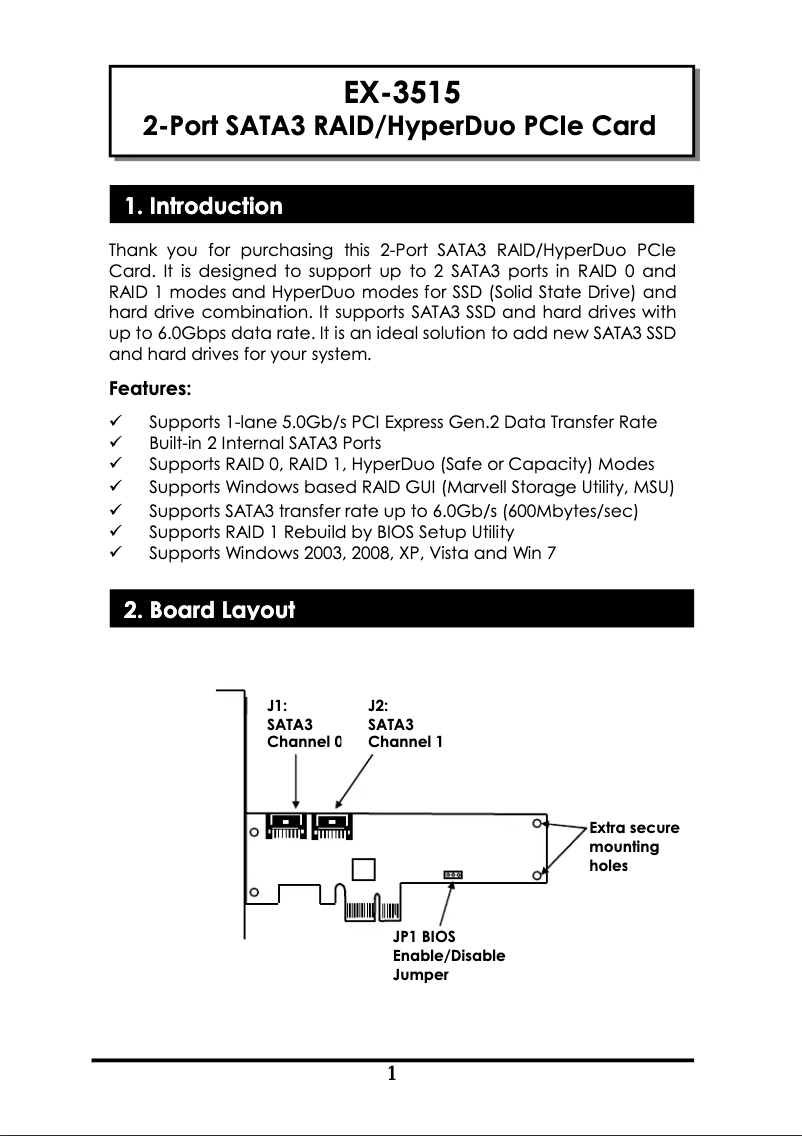 EX-3515
2-Port SATA3 RAID/HyperDuo PCIe Card

1. Introduction

Thank you for purchasing this 2-Port SATA3 RAID/HyperDuo PCIe Card. It is designed to support up to 2 SATA3 ports in RAID 0 and RAID 1 modes and HyperDuo modes for SSD (Solid State Drive) and hard drive combination. It supports SATA3 SSD and hard drives with up to 6.0Gbps data rate. It is an ideal solution to add new SATA3 SSD and hard drives for your system.

Features:

✓ Supports 1-lane 5.0Gb/s PCI Express Gen.2 Data Transfer Rate
✓ Built-in 2 Internal SATA3 Ports
✓ Supports RAID 0, RAID 1, HyperDuo (Safe or Capacity) Modes
✓ Supports Windows based RAID GUI (Marvell Storage Utility, MSU)
✓ Supports SATA3 transfer rate up to 6.0Gb/s (600Mbytes/sec)
✓ Supports RAID 1 Rebuild by BIOS Setup Utility
✓ Supports Windows 2003, 2008, XP, Vista and Win 7

2. Board Layout

J1:
SATA3
Channel 0

J2:
SATA3
Channel 1

Extra secure mounting holes

JP1 BIOS Enable/Disable Jumper

1