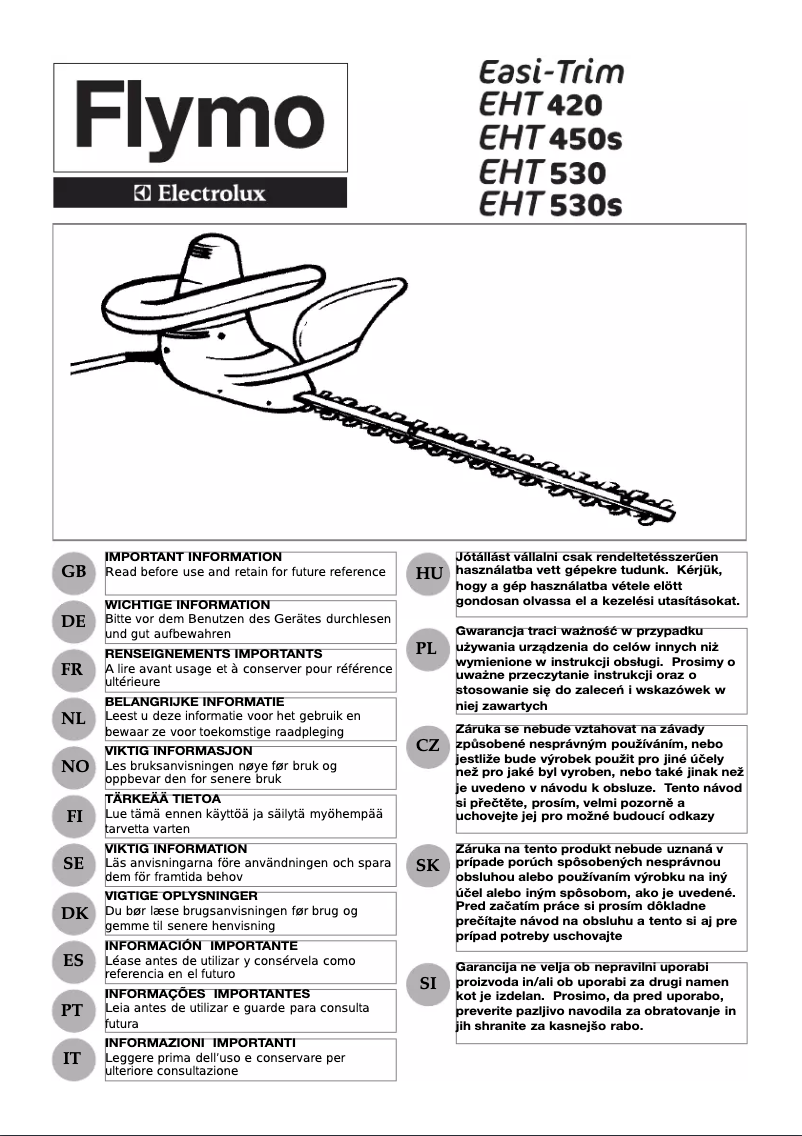 Flymo

Electrolux

Easi-Trim
EHT 420
EHT 450s
EHT 530
EHT 530s

GB
IMPORTANT INFORMATION
Read before use and retain for future reference

DE
WICHTIGE INFORMATION
Bitte vor dem Benutzen des Gerätes durchlesen und gut aufbewahren

FR
RENSEIGNEMENTS IMPORTANTS
A lire avant usage et à conserver pour référence ultérieure

NL
BELANGRIJKE INFORMATIE
Leest u deze informatie voor het gebruik en bewaar ze voor toekomstige raadpleging

NO
VIKTIG INFORMASJON
Les bruksanvisningen nøye før bruk og oppbevar den for senere bruk

FI
TÄRKEÄÄ TIETOA
Lue tämä ennen käyttöä ja säilytä myöhempää tarvetta varten

SE
VIKTIG INFORMATION
Läs anvisningarna före användningen och spara dem för framtida behov

DK
VIGTIGE OPLYSNINGER
Du bør læse brugsanvisningen før brug og gemme til senere henvisning

ES
INFORMACIÓN IMPORTANTE
Léase antes de utilizar y consérvela como referencia en el futuro

PT
INFORMAÇÕES IMPORTANTES
Leia antes de utilizar e guarde para consulta futura

IT
INFORMAZIONI IMPORTANTI
Leggere prima dell'uso e conservare per ulteriore consultazione

HU
Jótállást vállalni csak rendeltetésszerűen használatba vett gépekre tudunk. Kérjük, hogy a gép használatba vétele elött gondosan olvassa el a kezelési utasításokat.

PL
Gwarancja traci ważność w przypadku używania urządzenia do celów innych niż wymienione w instrukcji obsługi. Prosimy o uważne przeczytanie instrukcji oraz o stosowanie się do zaleceń i wskazówek w niej zawartych

CZ
Záruka se nebude vztahovat na závady způsobené nesprávným používáním, nebo jestliže bude výrobek použit pro jiné účely než pro jaké byl vyroben, nebo také jinak než je uvedeno v návodu k obsluze. Tento návod si přečtěte, prosím, velmi pozorně a uchovejte jej pro možné budoucí odkazy

SK
Záruka na tento produkt nebude uznaná v prípade porúch spôsobených nesprávnou obsluhou alebo používaním výrobku na iný účel alebo iným spôsobom, ako je uvedené. Pred začatím práce si prosím dôkladne prečítajte návod na obsluhu a tento si aj pre prípad potreby uschovajte

SI
Garancija ne velja ob nepravilni uporabi proizvoda in/ali ob uporabi za drugi namen kot je izdelan. Prosimo, da pred uporabo, preverite pazljivo navodila za obratovanje in jih shranite za kasnejšo rabo.