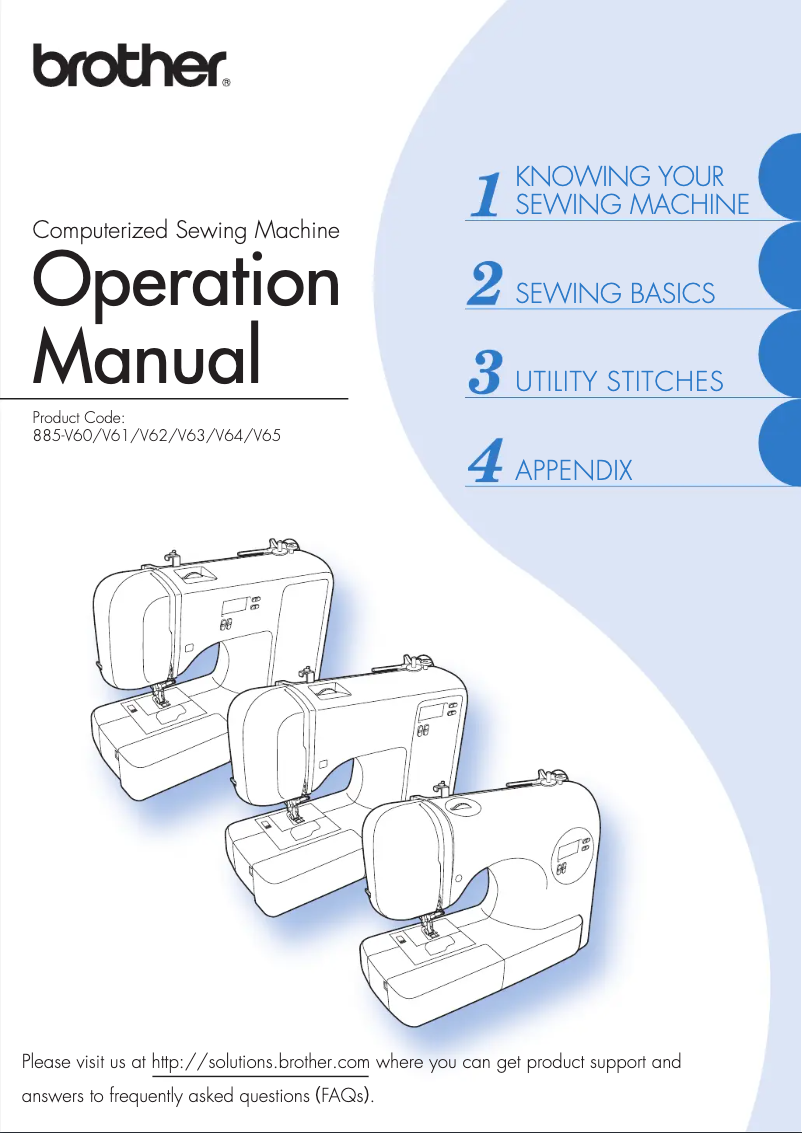 brother®

Computerized Sewing Machine

Operation Manual

Product Code:
885-V60/V61/V62/V63/V64/V65

1 KNOWING YOUR SEWING MACHINE

2 SEWING BASICS

3 UTILITY STITCHES

4 APPENDIX

Please visit us at http://solutions.brother.com where you can get product support and answers to frequently asked questions (FAQs).