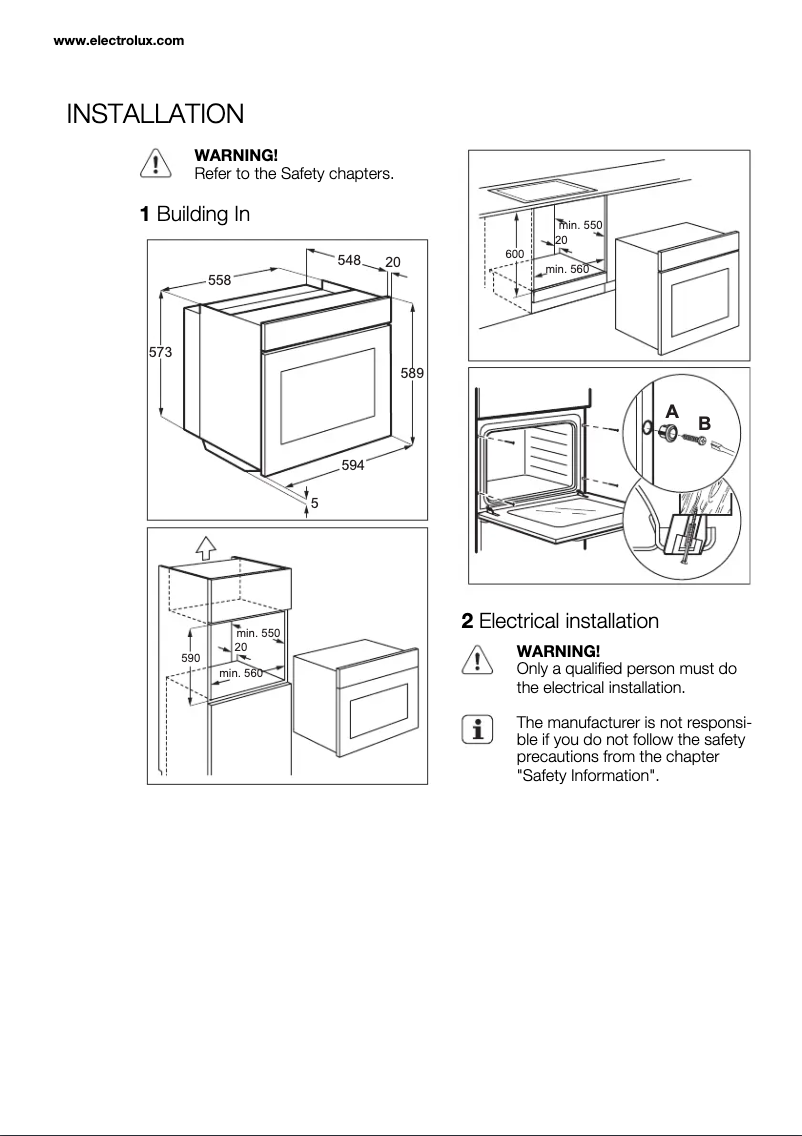 www.electrolux.com

INSTALLATION

WARNING!
Refer to the Safety chapters.

1 Building In

548 20
558
573
589
594
5

min. 550
20
590
min. 560

min. 550
20
600
min. 560

A B

2 Electrical installation

WARNING!
Only a qualified person must do the electrical installation.

The manufacturer is not responsible if you do not follow the safety precautions from the chapter "Safety Information".