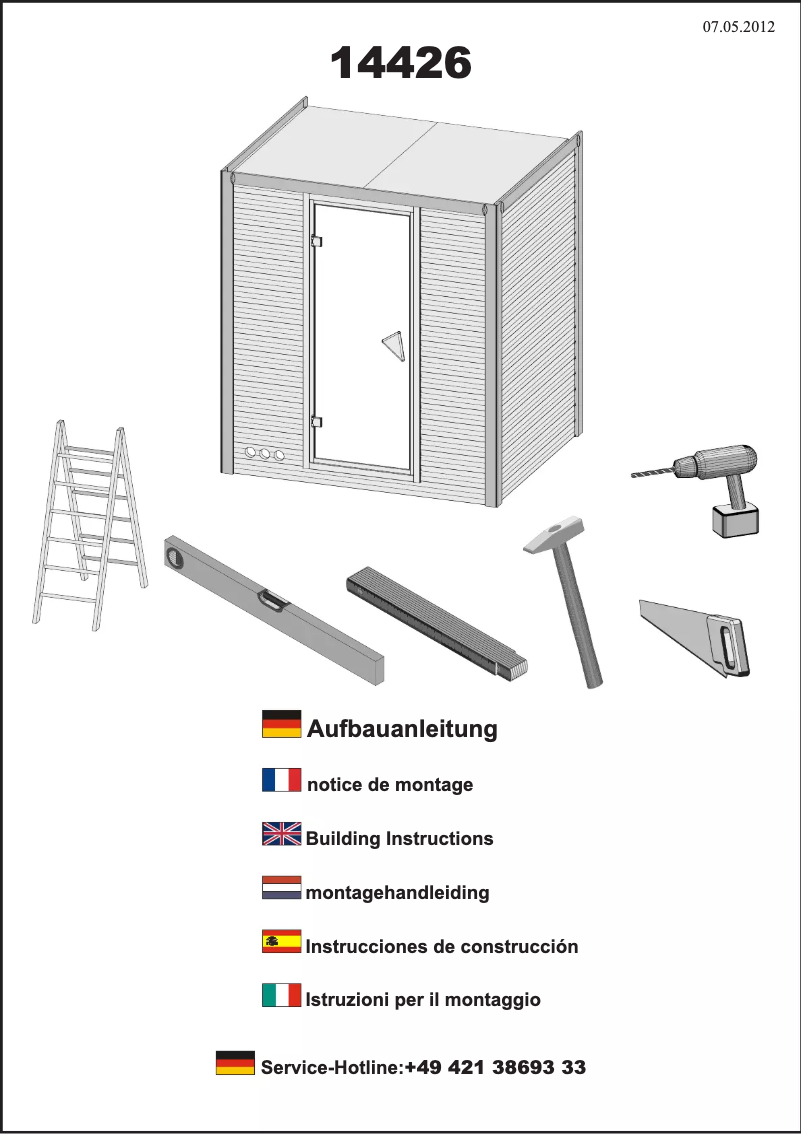 07.05.2012

14426

Aufbauanleitung

notice de montage

Building Instructions

montagehandleiding

Instrucciones de construcción

Istruzioni per il montaggio

Service-Hotline:+49 421 38693 33