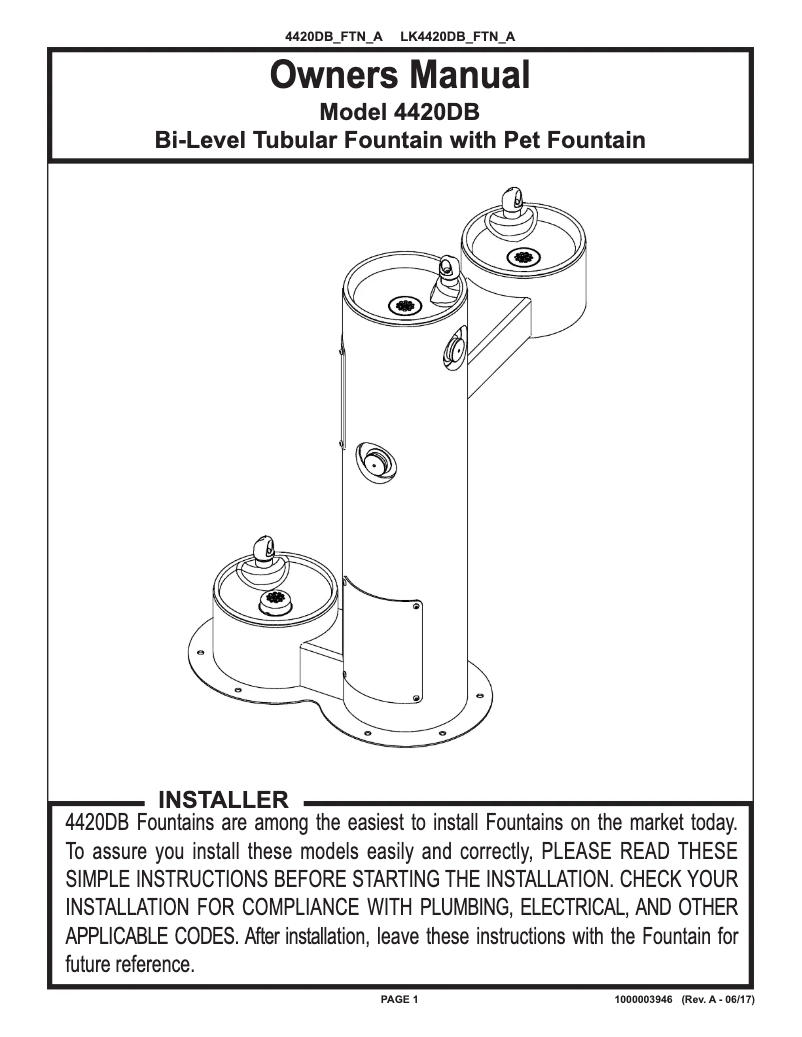 4420DB_FTN_A LK4420DB_FTN_A

Owners Manual
Model 4420DB
Bi-Level Tubular Fountain with Pet Fountain

INSTALLER
4420DB Fountains are among the easiest to install Fountains on the market today. To assure you install these models easily and correctly, PLEASE READ THESE SIMPLE INSTRUCTIONS BEFORE STARTING THE INSTALLATION. CHECK YOUR INSTALLATION FOR COMPLIANCE WITH PLUMBING, ELECTRICAL, AND OTHER APPLICABLE CODES. After installation, leave these instructions with the Fountain for future reference.

PAGE 1 1000003946 (Rev. A - 06/17)