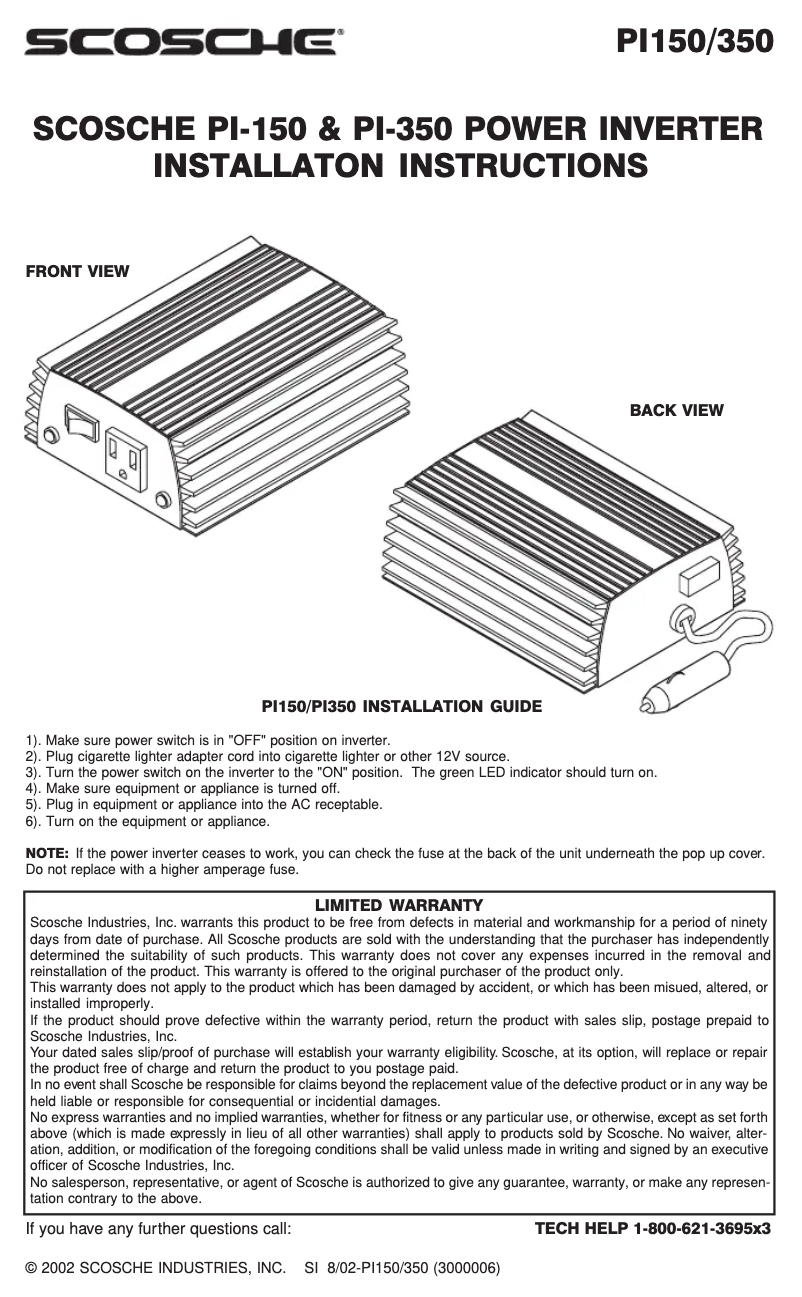 SCOSCHE®

PI150/350

SCOSCHE PI-150 & PI-350 POWER INVERTER INSTALLATON INSTRUCTIONS

FRONT VIEW

BACK VIEW

PI150/PI350 INSTALLATION GUIDE

1). Make sure power switch is in "OFF" position on inverter.
2). Plug cigarette lighter adapter cord into cigarette lighter or other 12V source.
3). Turn the power switch on the inverter to the "ON" position. The green LED indicator should turn on.
4). Make sure equipment or appliance is turned off.
5). Plug in equipment or appliance into the AC receptable.
6). Turn on the equipment or appliance.

NOTE: If the power inverter ceases to work, you can check the fuse at the back of the unit underneath the pop up cover. Do not replace with a higher amperage fuse.

LIMITED WARRANTY

Scosche Industries, Inc. warrants this product to be free from defects in material and workmanship for a period of ninety days from date of purchase. All Scosche products are sold with the understanding that the purchaser has independently determined the suitability of such products. This warranty does not cover any expenses incurred in the removal and reinstallation of the product. This warranty is offered to the original purchaser of the product only.
This warranty does not apply to the product which has been damaged by accident, or which has been misued, altered, or installed improperly.
If the product should prove defective within the warranty period, return the product with sales slip, postage prepaid to Scosche Industries, Inc.
Your dated sales slip/proof of purchase will establish your warranty eligibility. Scosche, at its option, will replace or repair the product free of charge and return the product to you postage paid.
In no event shall Scosche be responsible for claims beyond the replacement value of the defective product or in any way be held liable or responsible for consequential or incidential damages.
No express warranties and no implied warranties, whether for fitness or any particular use, or otherwise, except as set forth above (which is made expressly in lieu of all other warranties) shall apply to products sold by Scosche. No waiver, alteration, addition, or modification of the foregoing conditions shall be valid unless made in writing and signed by an executive officer of Scosche Industries, Inc.
No salesperson, representative, or agent of Scosche is authorized to give any guarantee, warranty, or make any representation contrary to the above.

If you have any further questions call:

TECH HELP 1-800-621-3695x3

© 2002 SCOSCHE INDUSTRIES, INC. SI 8/02-PI150/350 (3000006)