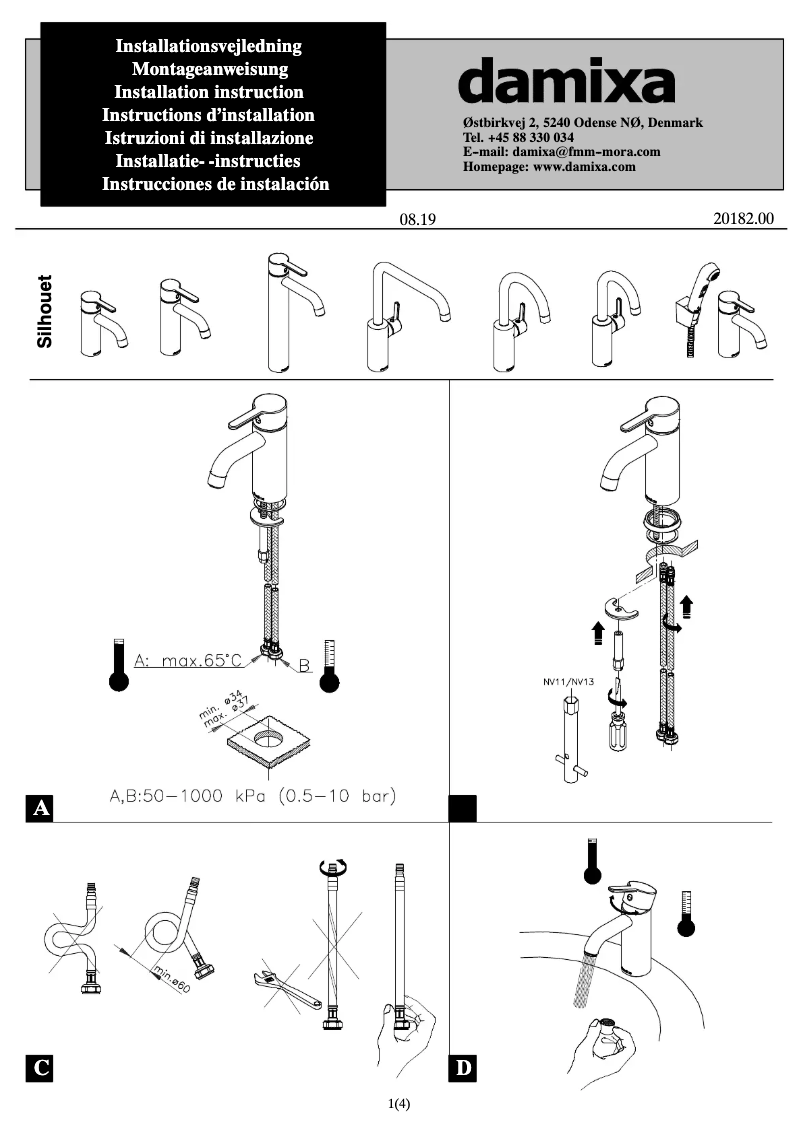 Installationsvejledning
Montageanweisung
Installation instruction
Instructions d'installation
Istruzioni di installazione
Installatie- -instructies
Instrucciones de instalación

damixa

Østbirkvej 2, 5240 Odense NØ, Denmark
Tel. +45 88 330 034
E-mail: damixa@fmm-mora.com
Homepage: www.damixa.com

08.19

20182.00

Silhouet

A: max.65°C

B

min. ø34
max. ø37

A,B:50-1000 kPa (0.5-10 bar)

A

NV11/NV13

min.ø60

C

D

1(4)