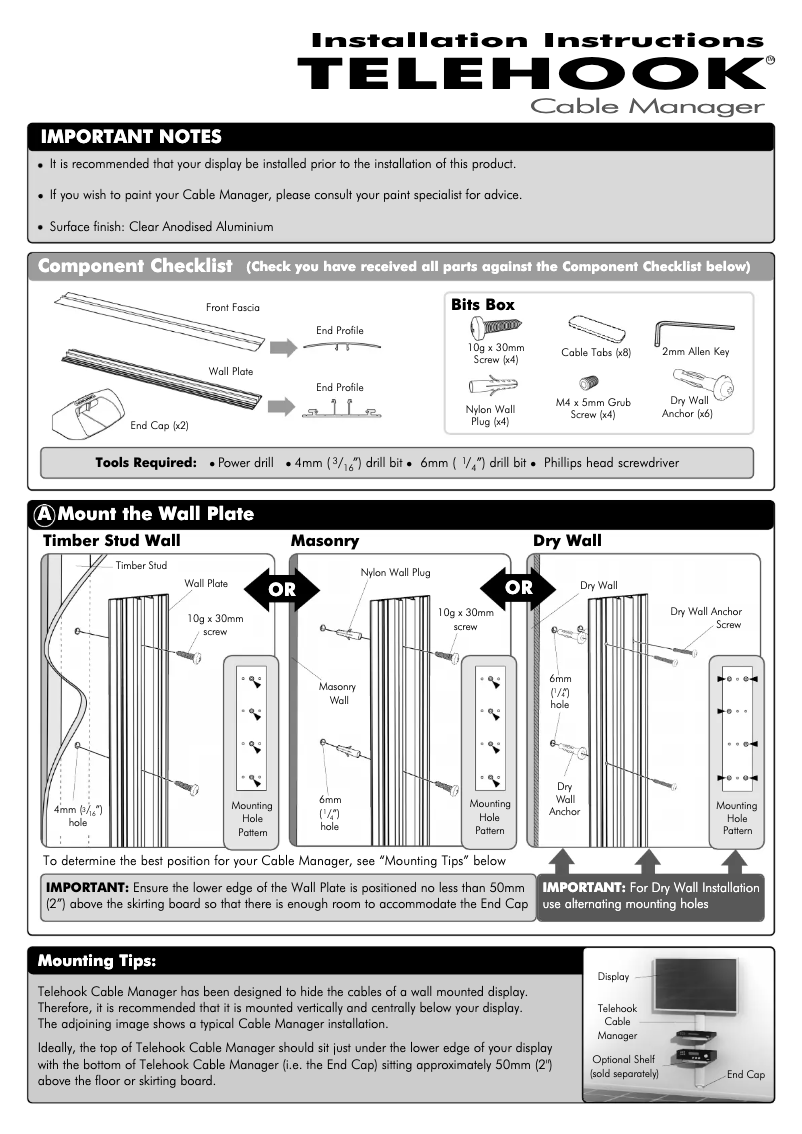 Installation Instructions
TELEHOOK®
Cable Manager

IMPORTANT NOTES

• It is recommended that your display be installed prior to the installation of this product.

• If you wish to paint your Cable Manager, please consult your paint specialist for advice.

• Surface finish: Clear Anodised Aluminium

Component Checklist (Check you have received all parts against the Component Checklist below)

Front Fascia
End Profile
Wall Plate
End Profile
End Cap (x2)

Bits Box
10g x 30mm Screw (x4)
Cable Tabs (x8)
2mm Allen Key
Nylon Wall Plug (x4)
M4 x 5mm Grub Screw (x4)
Dry Wall Anchor (x6)

Tools Required: • Power drill • 4mm ($^3/_{16}$") drill bit • 6mm ( $^1/_4$") drill bit • Phillips head screwdriver

A Mount the Wall Plate

Timber Stud Wall
Timber Stud
Wall Plate
10g x 30mm screw
4mm ($^3/_{16}$") hole
Mounting Hole Pattern

OR

Masonry
Nylon Wall Plug
10g x 30mm screw
Masonry Wall
6mm ($^1/_4$") hole
Mounting Hole Pattern

OR

Dry Wall
Dry Wall
Dry Wall Anchor Screw
6mm ($^1/_4$") hole
Dry Wall Anchor
Mounting Hole Pattern

To determine the best position for your Cable Manager, see "Mounting Tips" below

IMPORTANT: Ensure the lower edge of the Wall Plate is positioned no less than 50mm (2") above the skirting board so that there is enough room to accommodate the End Cap

IMPORTANT: For Dry Wall Installation use alternating mounting holes

Mounting Tips:

Telehook Cable Manager has been designed to hide the cables of a wall mounted display. Therefore, it is recommended that it is mounted vertically and centrally below your display. The adjoining image shows a typical Cable Manager installation.

Ideally, the top of Telehook Cable Manager should sit just under the lower edge of your display with the bottom of Telehook Cable Manager (i.e. the End Cap) sitting approximately 50mm (2") above the floor or skirting board.

Display
Telehook Cable Manager
Optional Shelf (sold separately)
End Cap