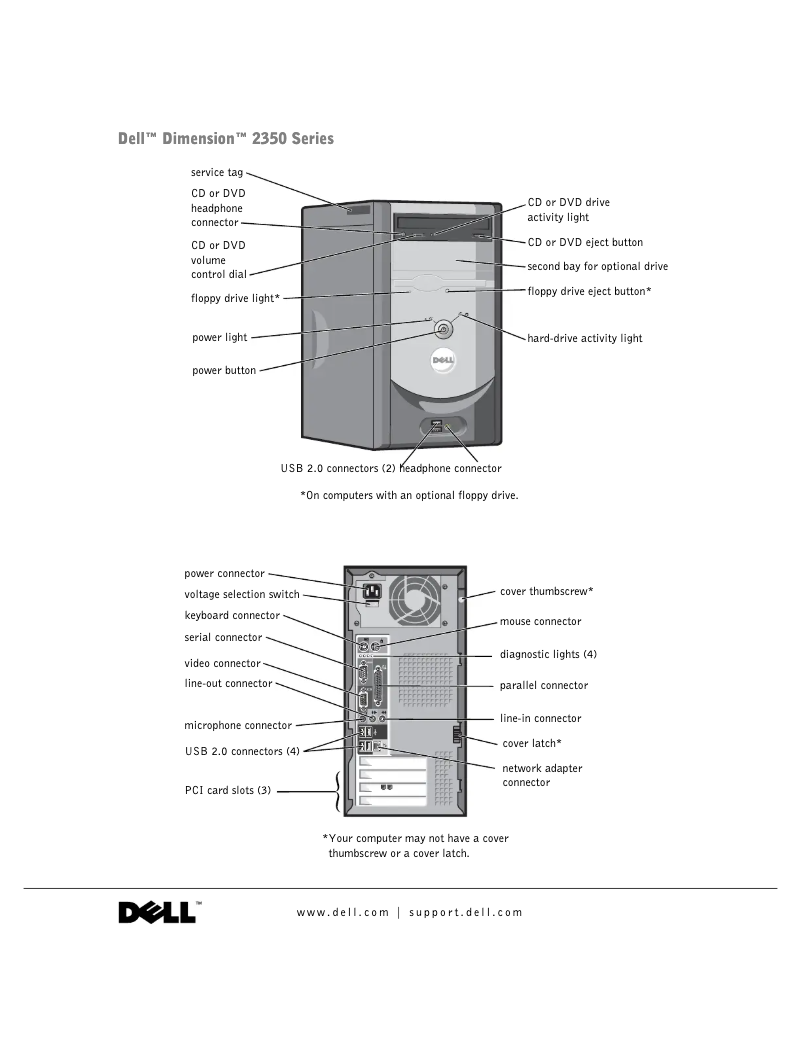 Dell™ Dimension™ 2350 Series

service tag

CD or DVD headphone connector

CD or DVD volume control dial

floppy drive light*

power light

power button

CD or DVD drive activity light

CD or DVD eject button

second bay for optional drive

floppy drive eject button*

hard-drive activity light

DELL

USB 2.0 connectors (2) headphone connector

*On computers with an optional floppy drive.

power connector

voltage selection switch

keyboard connector

serial connector

video connector

line-out connector

microphone connector

USB 2.0 connectors (4)

PCI card slots (3)

cover thumbscrew*

mouse connector

diagnostic lights (4)

parallel connector

line-in connector

cover latch*

network adapter connector

*Your computer may not have a cover thumbscrew or a cover latch.

DELL™

www.dell.com | support.dell.com