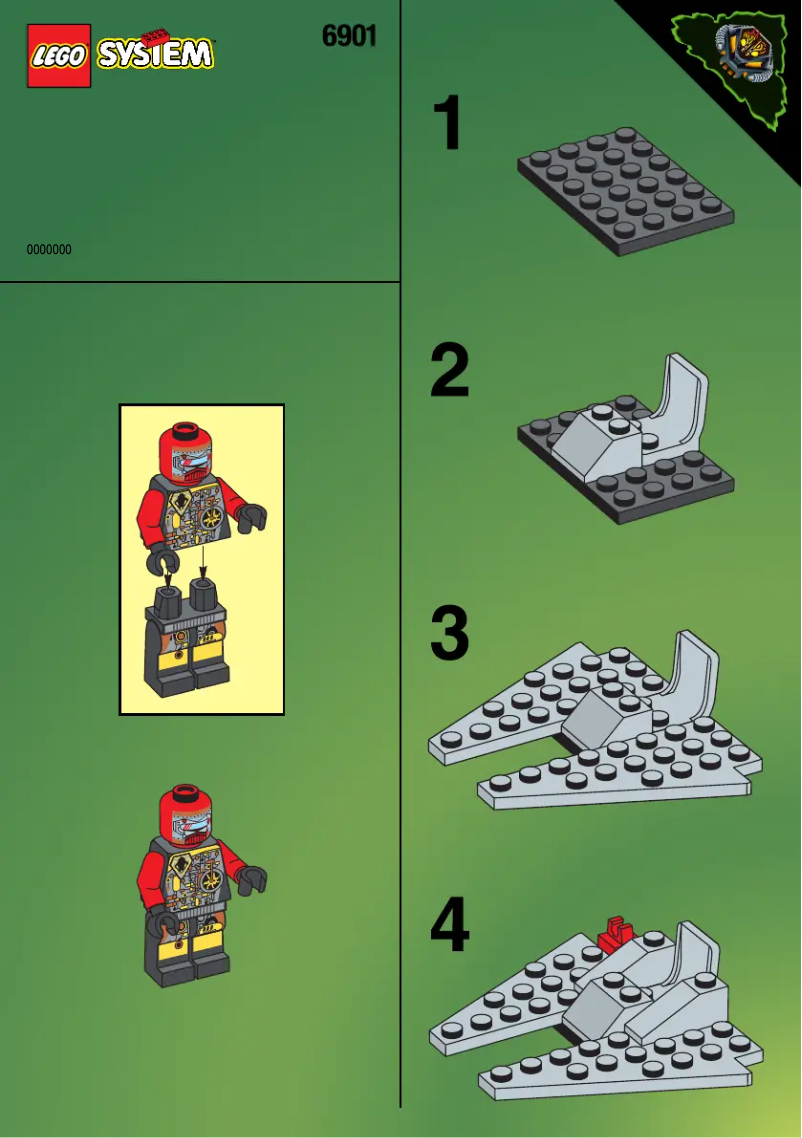 LEGO SYSTEM

6901

0000000

1

2

3

4