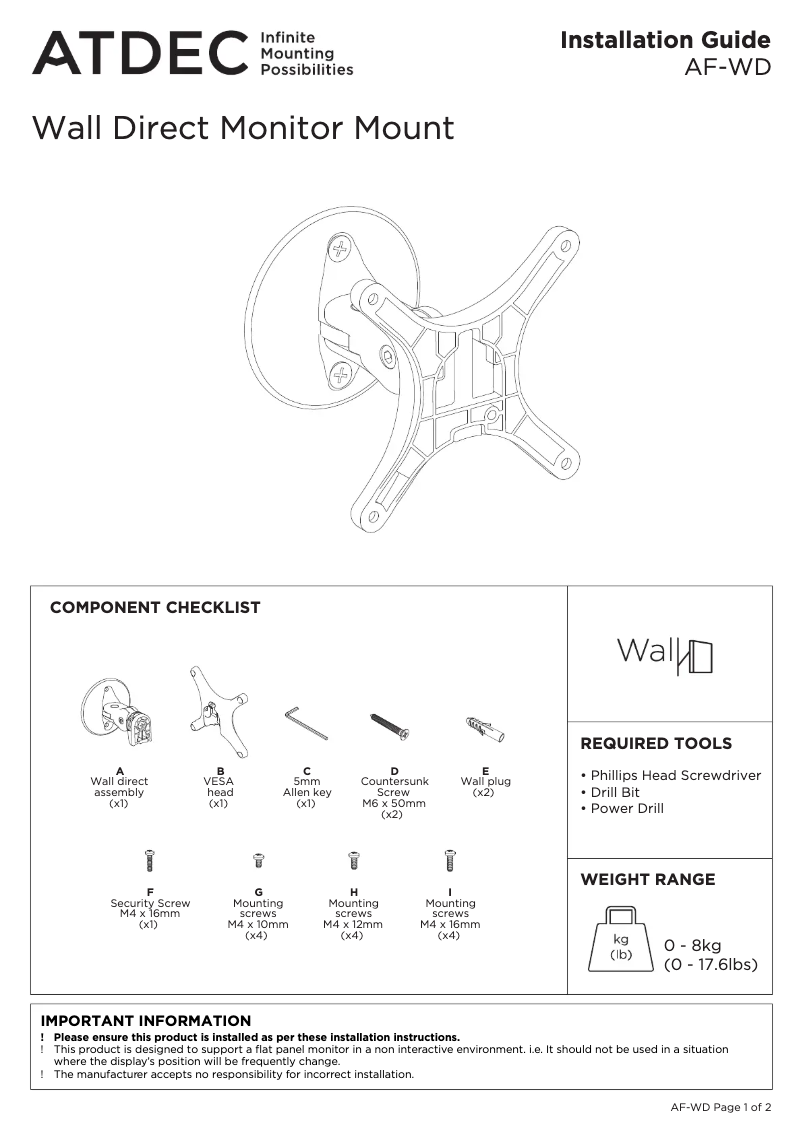 ATDEC Infinite Mounting Possibilities

Installation Guide
AF-WD

Wall Direct Monitor Mount

COMPONENT CHECKLIST

A
Wall direct assembly
(x1)

B
VESA head
(x1)

C
5mm Allen key
(x1)

D
Countersunk Screw
M6 x 50mm
(x2)

E
Wall plug
(x2)

F
Security Screw
M4 x 16mm
(x1)

G
Mounting screws
M4 x 10mm
(x4)

H
Mounting screws
M4 x 12mm
(x4)

I
Mounting screws
M4 x 16mm
(x4)

Wall

REQUIRED TOOLS
• Phillips Head Screwdriver
• Drill Bit
• Power Drill

WEIGHT RANGE
kg
(lb)
0 - 8kg
(0 - 17.6lbs)

IMPORTANT INFORMATION
! Please ensure this product is installed as per these installation instructions.
! This product is designed to support a flat panel monitor in a non interactive environment. i.e. It should not be used in a situation where the display's position will be frequently change.
! The manufacturer accepts no responsibility for incorrect installation.

AF-WD Page 1 of 2