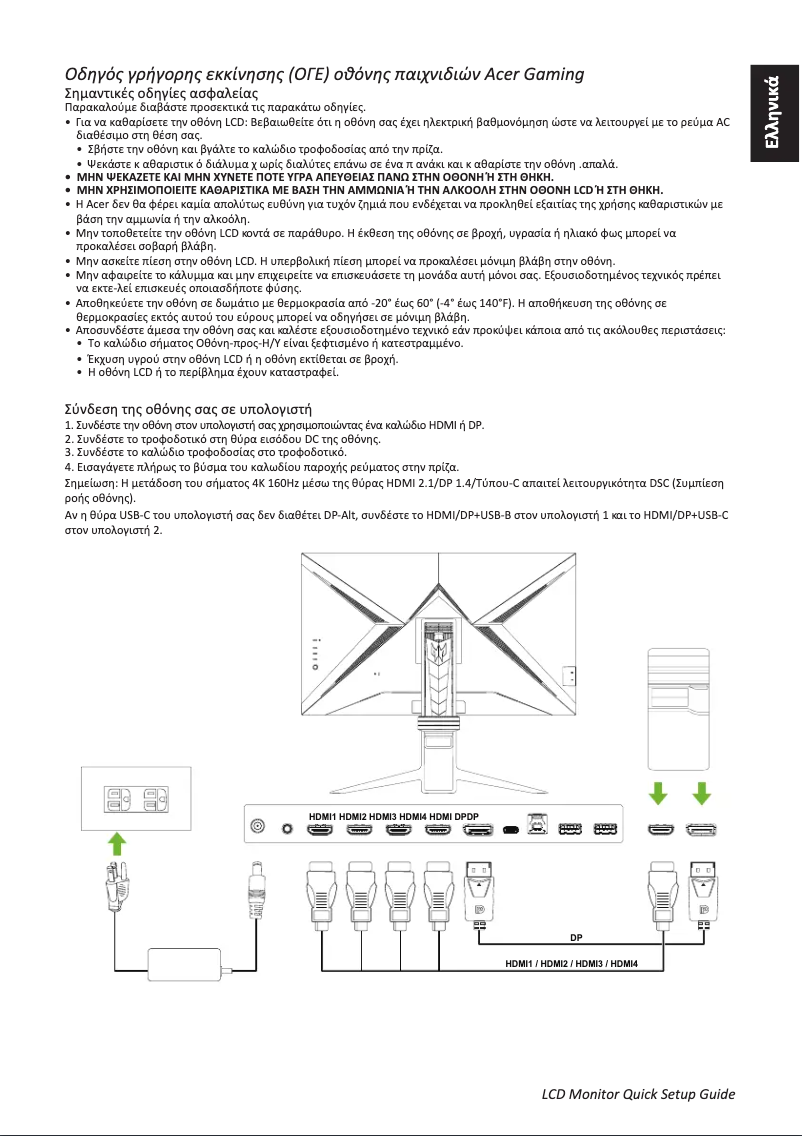 Οδηγός γρήγορης εκκίνησης (ΟΓΕ) οθόνης παιχνιδιών Acer Gaming

Ελληνικά

Σημαντικές οδηγίες ασφαλείας

Παρακαλούμε διαβάστε προσεκτικά τις παρακάτω οδηγίες.

• Για να καθαρίσετε την οθόνη LCD: Βεβαιωθείτε ότι η οθόνη σας έχει ηλεκτρική βαθμονόμηση ώστε να λειτουργεί με το ρεύμα AC διαθέσιμο στη θέση σας.
• Σβήστε την οθόνη και βγάλτε το καλώδιο τροφοδοσίας από την πρίζα.
• Ψεκάστε κ αθαριστικ ό διάλυμα χ ωρίς διαλύτες επάνω σε ένα π ανάκι και κ αθαρίστε την οθόνη .απαλά.
• ΜΗΝ ΨΕΚΑΖΕΤΕ ΚΑΙ ΜΗΝ ΧΥΝΕΤΕ ΠΟΤΕ ΥΓΡΑ ΑΠΕΥΘΕΙΑΣ ΠΑΝΩ ΣΤΗΝ ΟΘΟΝΗ Ή ΣΤΗ ΘΗΚΗ.
• ΜΗΝ ΧΡΗΣΙΜΟΠΟΙΕΙΤΕ ΚΑΘΑΡΙΣΤΙΚΑ ΜΕ ΒΑΣΗ ΤΗΝ ΑΜΜΩΝΙΑ Ή ΤΗΝ ΑΛΚΟΟΛΗ ΣΤΗΝ ΟΘΟΝΗ LCD Ή ΣΤΗ ΘΗΚΗ.
• Η Acer δεν θα φέρει καμία απολύτως ευθύνη για τυχόν ζημιά που ενδέχεται να προκληθεί εξαιτίας της χρήσης καθαριστικών με βάση την αμμωνία ή την αλκοόλη.
• Μην τοποθετείτε την οθόνη LCD κοντά σε παράθυρο. Η έκθεση της οθόνης σε βροχή, υγρασία ή ηλιακό φως μπορεί να προκαλέσει σοβαρή βλάβη.
• Μην ασκείτε πίεση στην οθόνη LCD. Η υπερβολική πίεση μπορεί να προκαλέσει μόνιμη βλάβη στην οθόνη.
• Μην αφαιρείτε το κάλυμμα και μην επιχειρείτε να επισκευάσετε τη μονάδα αυτή μόνοι σας. Εξουσιοδοτημένος τεχνικός πρέπει να εκτε-λεί επισκευές οποιασδήποτε φύσης.
• Αποθηκεύετε την οθόνη σε δωμάτιο με θερμοκρασία από -20° έως 60° (-4° έως 140°F). Η αποθήκευση της οθόνης σε θερμοκρασίες εκτός αυτού του εύρους μπορεί να οδηγήσει σε μόνιμη βλάβη.
• Αποσυνδέστε άμεσα την οθόνη σας και καλέστε εξουσιοδοτημένο τεχνικό εάν προκύψει κάποια από τις ακόλουθες περιστάσεις:
• Το καλώδιο σήματος Οθόνη-προς-Η/Υ είναι ξεφτισμένο ή κατεστραμμένο.
• Έκχυση υγρού στην οθόνη LCD ή η οθόνη εκτίθεται σε βροχή.
• Η οθόνη LCD ή το περίβλημα έχουν καταστραφεί.

Σύνδεση της οθόνης σας σε υπολογιστή

1. Συνδέστε την οθόνη στον υπολογιστή σας χρησιμοποιώντας ένα καλώδιο HDMI ή DP.
2. Συνδέστε το τροφοδοτικό στη θύρα εισόδου DC της οθόνης.
3. Συνδέστε το καλώδιο τροφοδοσίας στο τροφοδοτικό.
4. Εισαγάγετε πλήρως το βύσμα του καλωδίου παροχής ρεύματος στην πρίζα.
Σημείωση: Η μετάδοση του σήματος 4K 160Hz μέσω της θύρας HDMI 2.1/DP 1.4/Τύπου-C απαιτεί λειτουργικότητα DSC (Συμπίεση ροής οθόνης).

Αν η θύρα USB-C του υπολογιστή σας δεν διαθέτει DP-Alt, συνδέστε το HDMI/DP+USB-B στον υπολογιστή 1 και το HDMI/DP+USB-C στον υπολογιστή 2.

HDMI1 HDMI2 HDMI3 HDMI4 HDMI DPDP

DP

HDMI1 / HDMI2 / HDMI3 / HDMI4

LCD Monitor Quick Setup Guide