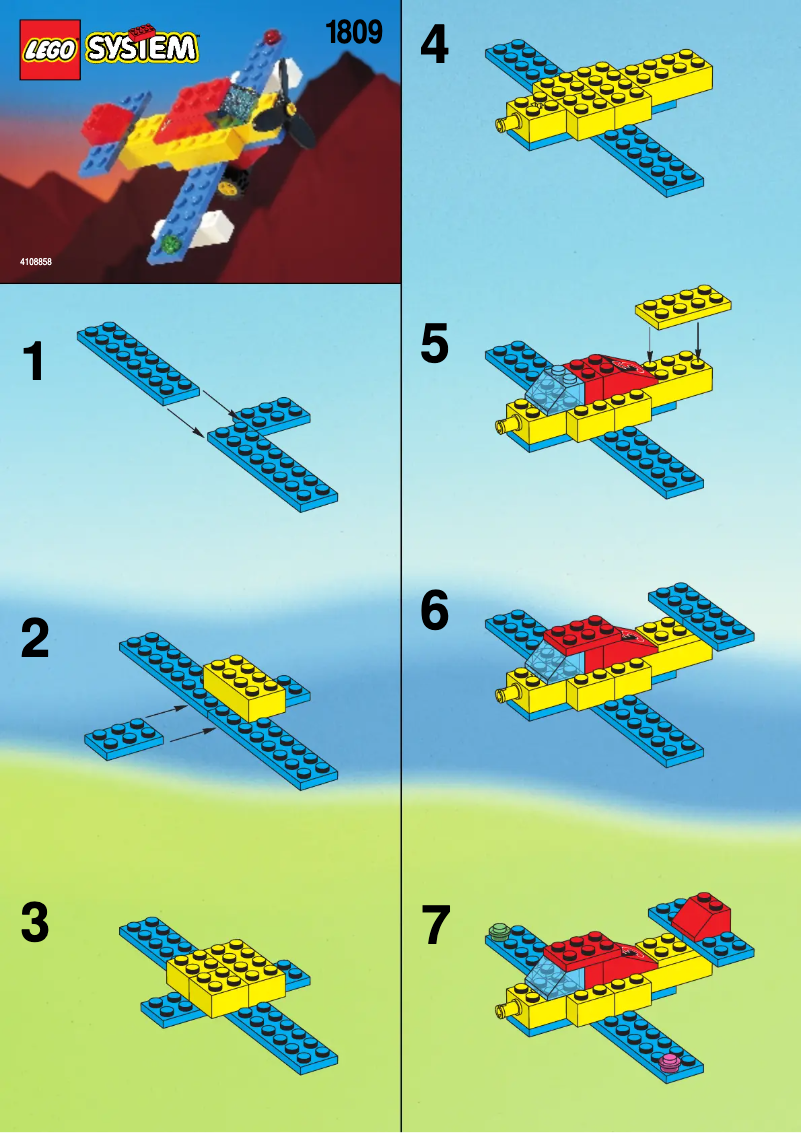 LEGO SYSTEM
1809
4108858

1

2

3

4

5

6

7