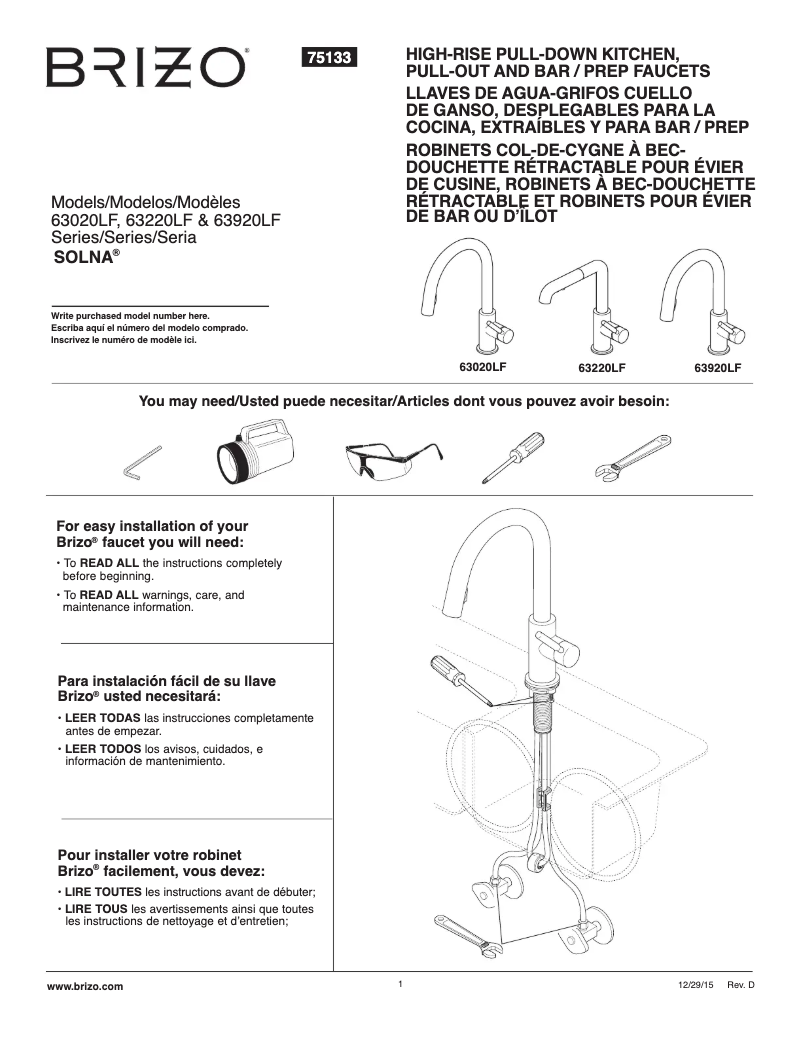 BRIZO®

75133

HIGH-RISE PULL-DOWN KITCHEN, PULL-OUT AND BAR / PREP FAUCETS
LLAVES DE AGUA-GRIFOS CUELLO DE GANSO, DESPLEGABLES PARA LA COCINA, EXTRAÍBLES Y PARA BAR / PREP
ROBINETS COL-DE-CYGNE À BEC-DOUCHETTE RÉTRACTABLE POUR ÉVIER DE CUSINE, ROBINETS À BEC-DOUCHETTE RÉTRACTABLE ET ROBINETS POUR ÉVIER DE BAR OU D'ÎLOT

Models/Modelos/Modèles
63020LF, 63220LF & 63920LF
Series/Series/Seria
SOLNA®

Write purchased model number here.
Escriba aquí el número del modelo comprado.
Inscrivez le numéro de modèle ici.

63020LF
63220LF
63920LF

You may need/Usted puede necesitar/Articles dont vous pouvez avoir besoin:

For easy installation of your Brizo® faucet you will need:
• To READ ALL the instructions completely before beginning.
• To READ ALL warnings, care, and maintenance information.

Para instalación fácil de su llave Brizo® usted necesitará:
• LEER TODAS las instrucciones completamente antes de empezar.
• LEER TODOS los avisos, cuidados, e información de mantenimiento.

Pour installer votre robinet Brizo® facilement, vous devez:
• LIRE TOUTES les instructions avant de débuter;
• LIRE TOUS les avertissements ainsi que toutes les instructions de nettoyage et d'entretien;

www.brizo.com

1

12/29/15 Rev. D