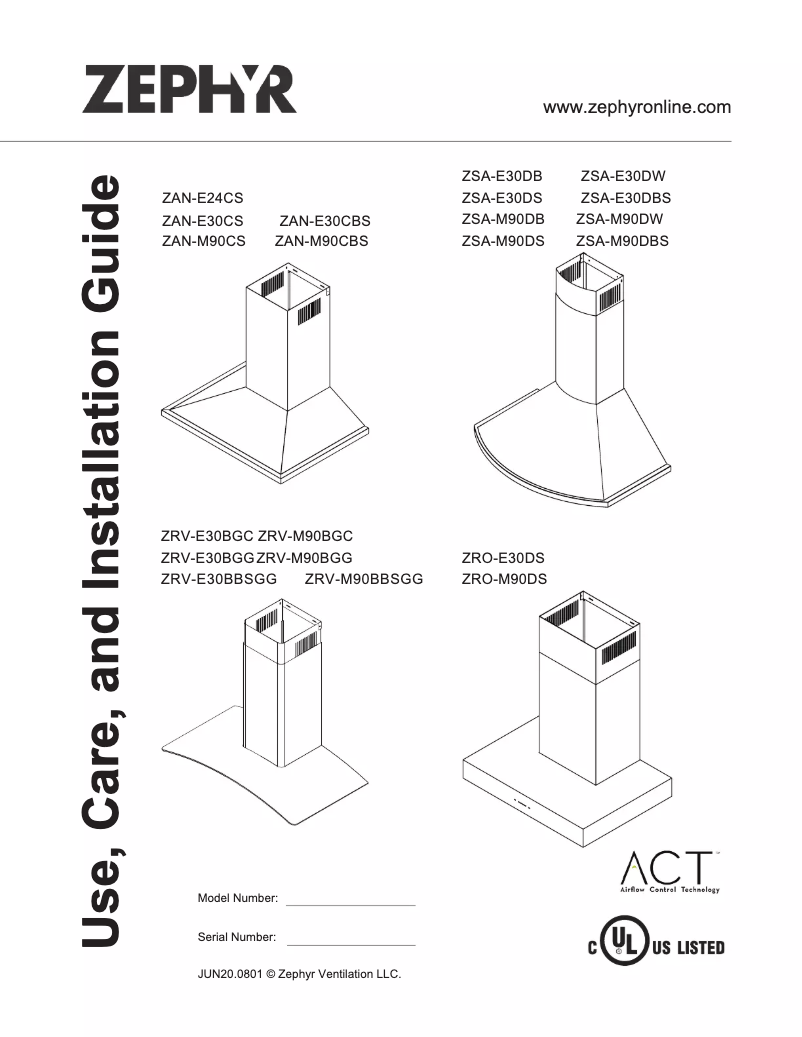 ZEPHYR

www.zephyronline.com

Use, Care, and Installation Guide

ZAN-E24CS
ZAN-E30CS ZAN-E30CBS
ZAN-M90CS ZAN-M90CBS

ZSA-E30DB ZSA-E30DW
ZSA-E30DS ZSA-E30DBS
ZSA-M90DB ZSA-M90DW
ZSA-M90DS ZSA-M90DBS

ZRV-E30BGC ZRV-M90BGC
ZRV-E30BGG ZRV-M90BGG
ZRV-E30BBSGG ZRV-M90BBSGG

ZRO-E30DS
ZRO-M90DS

ACT™
Airflow Control Technology

Model Number:

Serial Number:

JUN20.0801 © Zephyr Ventilation LLC.

C UL US LISTED