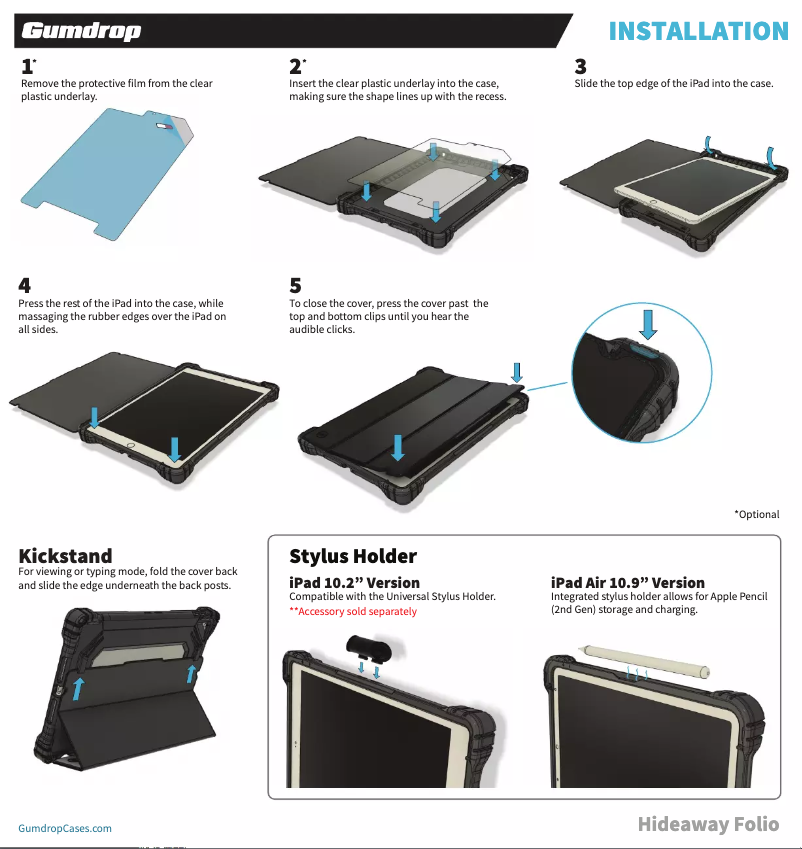 Gumdrop

INSTALLATION

1*
Remove the protective film from the clear plastic underlay.

2*
Insert the clear plastic underlay into the case, making sure the shape lines up with the recess.

3
Slide the top edge of the iPad into the case.

4
Press the rest of the iPad into the case, while massaging the rubber edges over the iPad on all sides.

5
To close the cover, press the cover past the top and bottom clips until you hear the audible clicks.

*Optional

Kickstand
For viewing or typing mode, fold the cover back and slide the edge underneath the back posts.

Stylus Holder

iPad 10.2” Version
Compatible with the Universal Stylus Holder.
**Accessory sold separately

iPad Air 10.9” Version
Integrated stylus holder allows for Apple Pencil (2nd Gen) storage and charging.

GumdropCases.com

Hideaway Folio