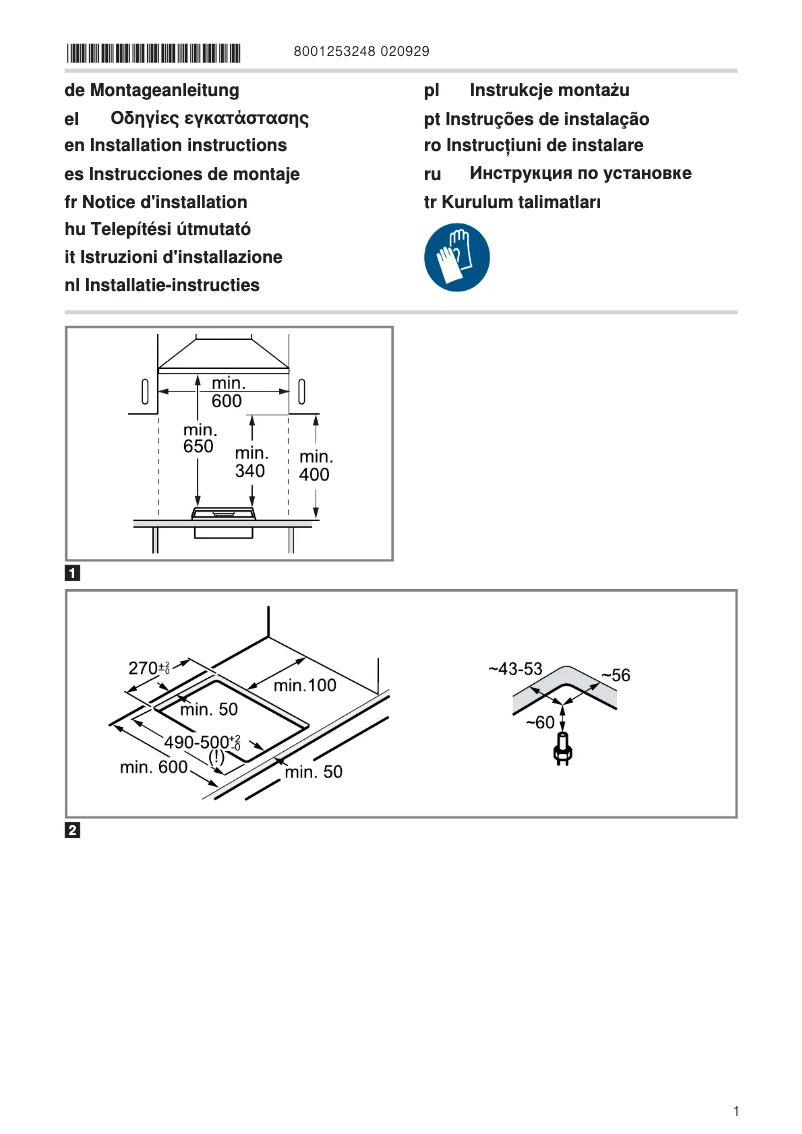 8001253248 020929

de Montageanleitung
el Οδηγίες εγκατάστασης
en Installation instructions
es Instrucciones de montaje
fr Notice d'installation
hu Telepítési útmutató
it Istruzioni d'installazione
nl Installatie-instructies

pl Instrukcje montażu
pt Instruções de instalação
ro Instrucțiuni de instalare
ru Инструкция по установке
tr Kurulum talimatları

min. 600
min. 650
min. 340
min. 400

1

$270^{+2}_{-0}$
min.100
min. 50
$490\text{-}500^{+2}_{-0}$
(!)
min. 600
min. 50
~43-53
~56
~60

2

1