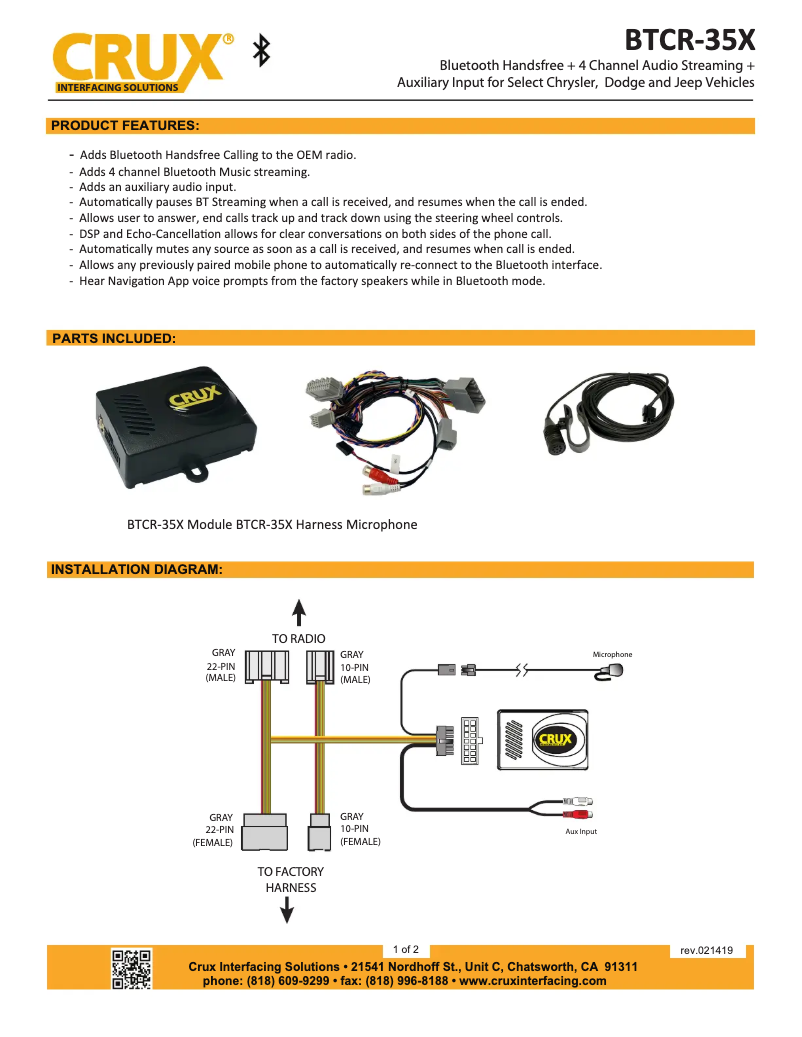 CRUX®
INTERFACING SOLUTIONS

BTCR-35X
Bluetooth Handsfree + 4 Channel Audio Streaming + Auxiliary Input for Select Chrysler, Dodge and Jeep Vehicles

PRODUCT FEATURES:

- Adds Bluetooth Handsfree Calling to the OEM radio.
- Adds 4 channel Bluetooth Music streaming.
- Adds an auxiliary audio input.
- Automatically pauses BT Streaming when a call is received, and resumes when the call is ended.
- Allows user to answer, end calls track up and track down using the steering wheel controls.
- DSP and Echo-Cancellation allows for clear conversations on both sides of the phone call.
- Automatically mutes any source as soon as a call is received, and resumes when call is ended.
- Allows any previously paired mobile phone to automatically re-connect to the Bluetooth interface.
- Hear Navigation App voice prompts from the factory speakers while in Bluetooth mode.

PARTS INCLUDED:

CRUX

BTCR-35X Module BTCR-35X Harness Microphone

INSTALLATION DIAGRAM:

TO RADIO
GRAY 22-PIN (MALE)
GRAY 10-PIN (MALE)
Microphone
CRUX
GRAY 22-PIN (FEMALE)
GRAY 10-PIN (FEMALE)
Aux Input
TO FACTORY HARNESS

1 of 2
rev.021419
Crux Interfacing Solutions • 21541 Nordhoff St., Unit C, Chatsworth, CA 91311
phone: (818) 609-9299 • fax: (818) 996-8188 • www.cruxinterfacing.com