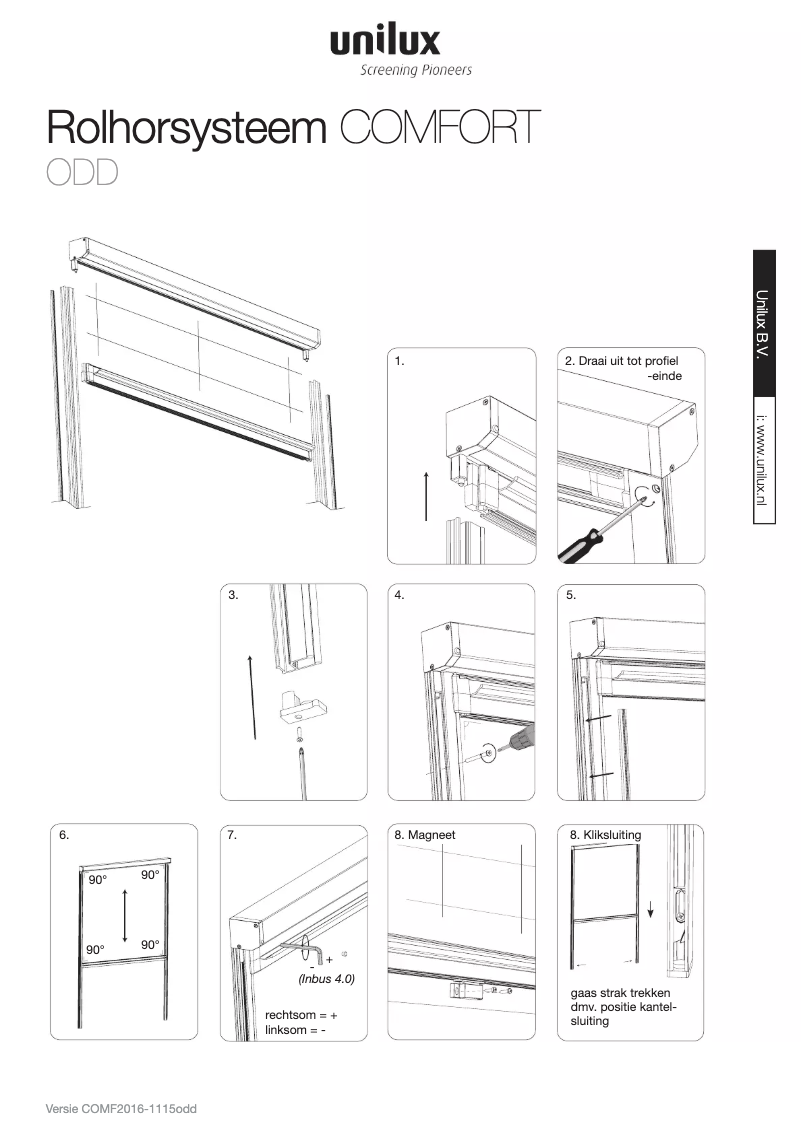 unilux
Screening Pioneers

Rolhorsysteem COMFORT
ODD

Unilux B.V.

i: www.unilux.nl

1.

2. Draai uit tot profiel -einde

3.

4.

5.

6.

90° 90°
90° 90°

7.

- +
(Inbus 4.0)

rechtsom = +
linksom = -

8. Magneet

8. Kliksluiting

gaas strak trekken dmv. positie kantelsluiting

Versie COMF2016-1115odd